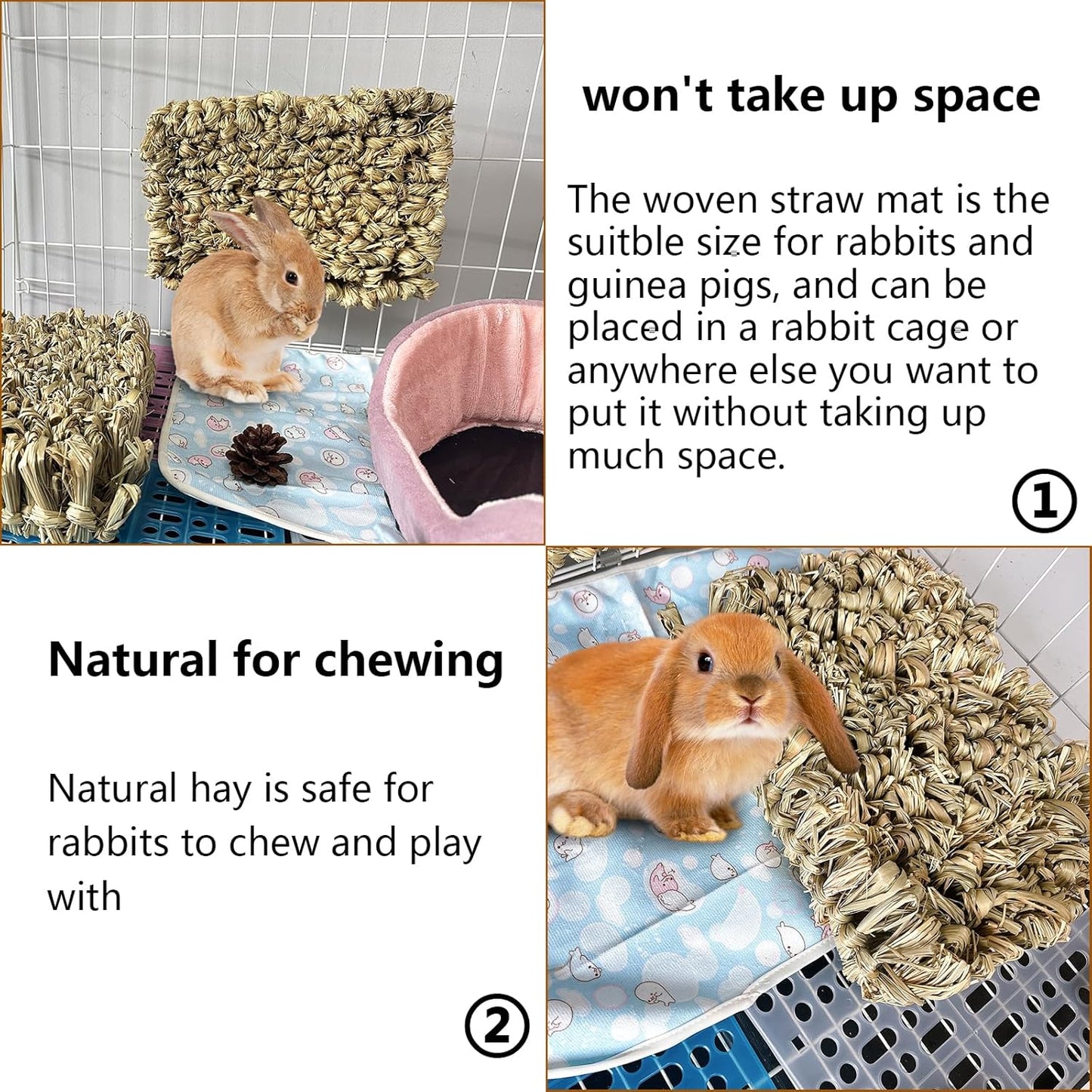 won't take up space

The woven straw mat is the suitble size for rabbits and guinea pigs, and can be placed in a rabbit cage or anywhere else you want to put it without taking up much space.

①

Natural for chewing

Natural hay is safe for rabbits to chew and play with

②