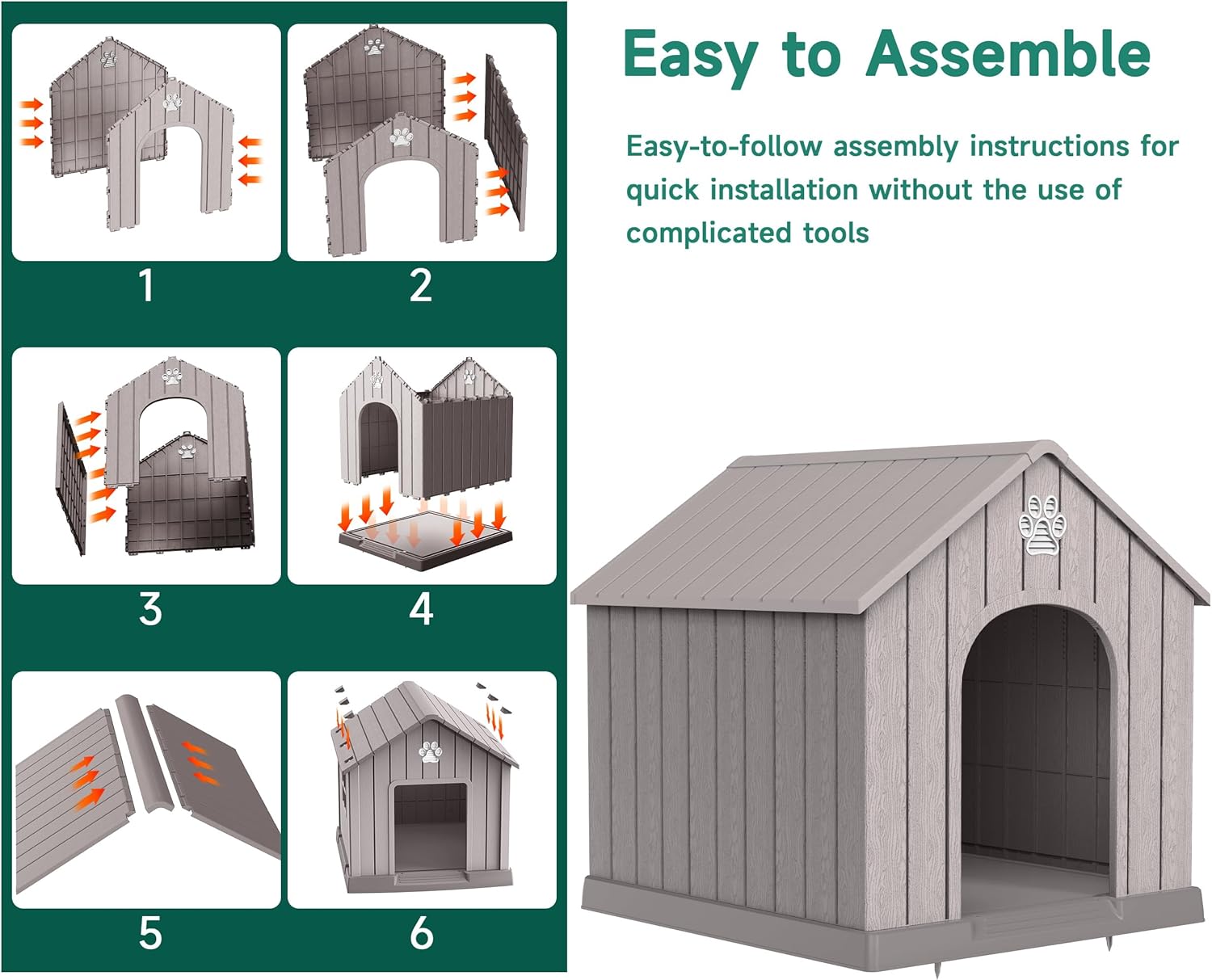 1

2

3

4

5

6

Easy to Assemble

Easy-to-follow assembly instructions for quick installation without the use of complicated tools