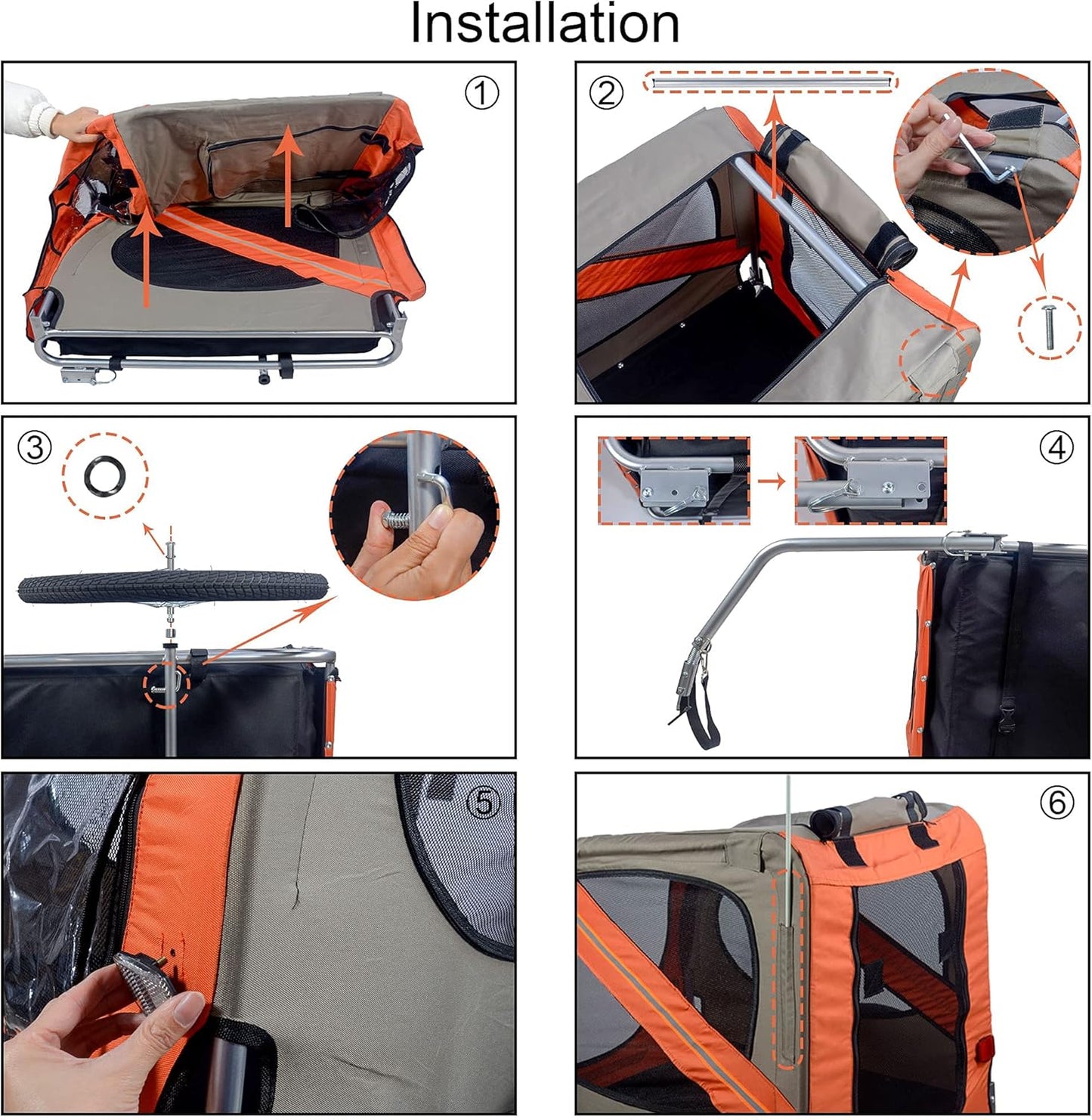 Installation

①

②

③

④

⑤

⑥