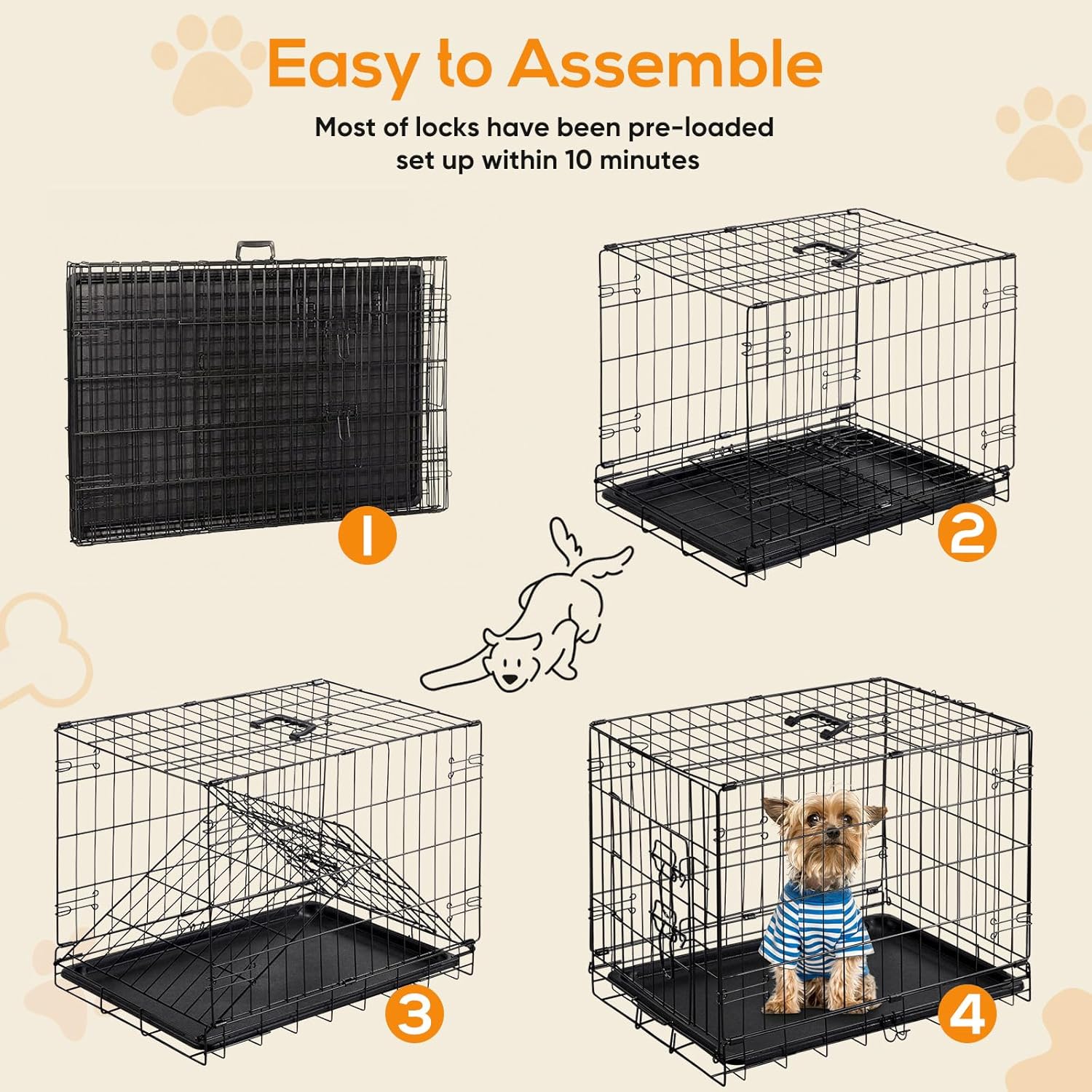 Easy to Assemble

Most of locks have been pre-loaded set up within 10 minutes

1

2

3

4