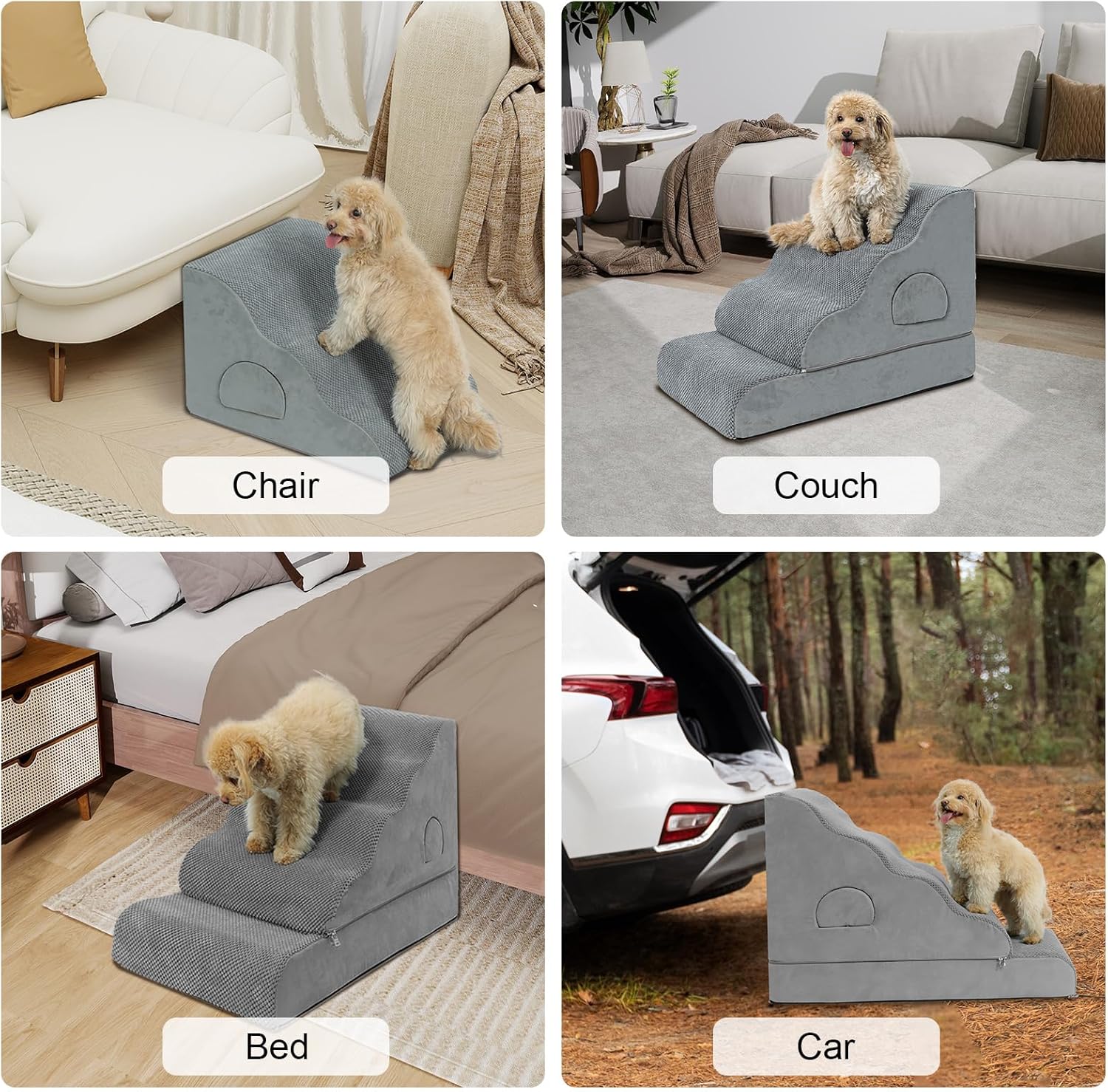 Chair

Couch

Bed

Car