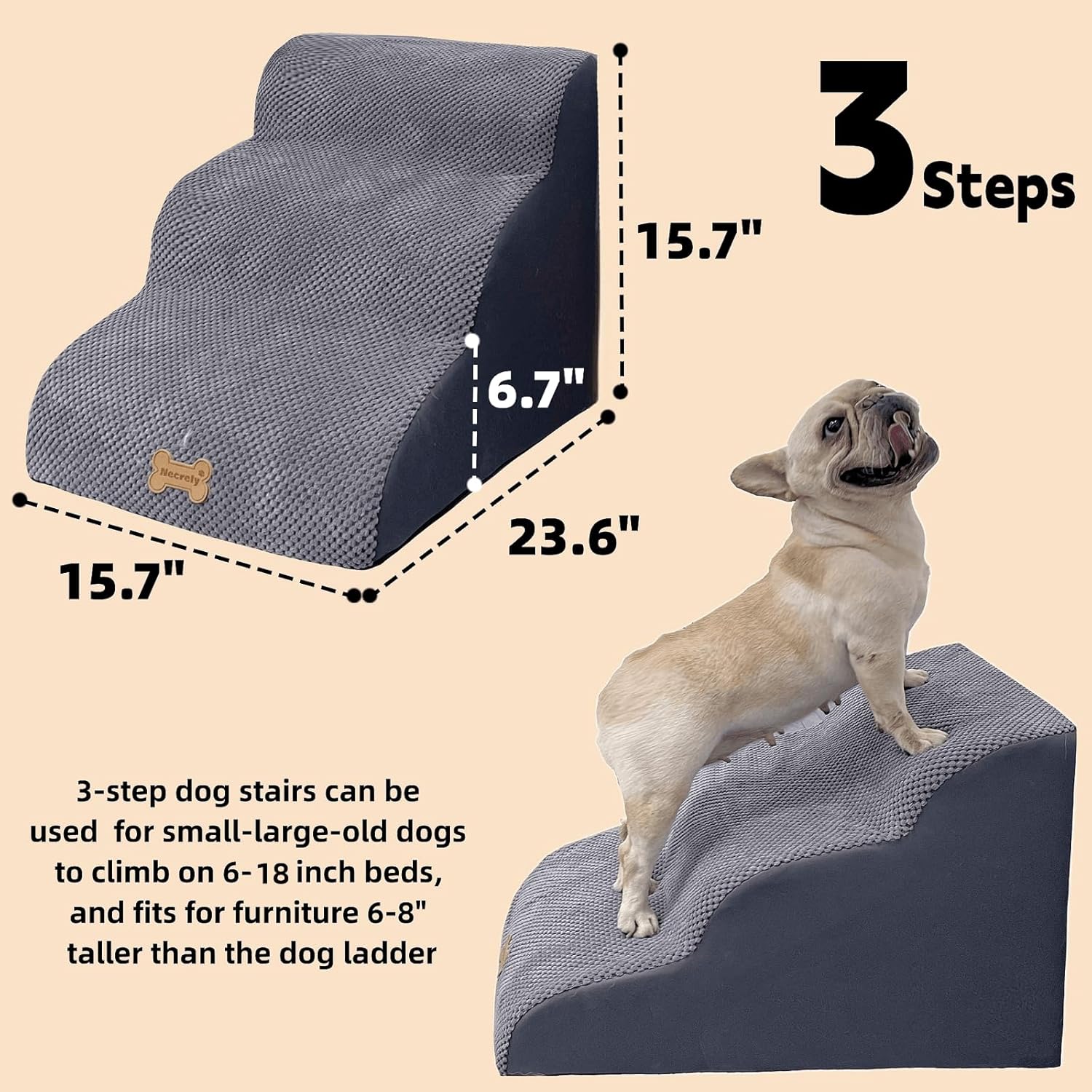 3 Steps

15.7"

6.7"

Necrely

23.6"

15.7"

3-step dog stairs can be used for small-large-old dogs to climb on 6-18 inch beds, and fits for furniture 6-8" taller than the dog ladder