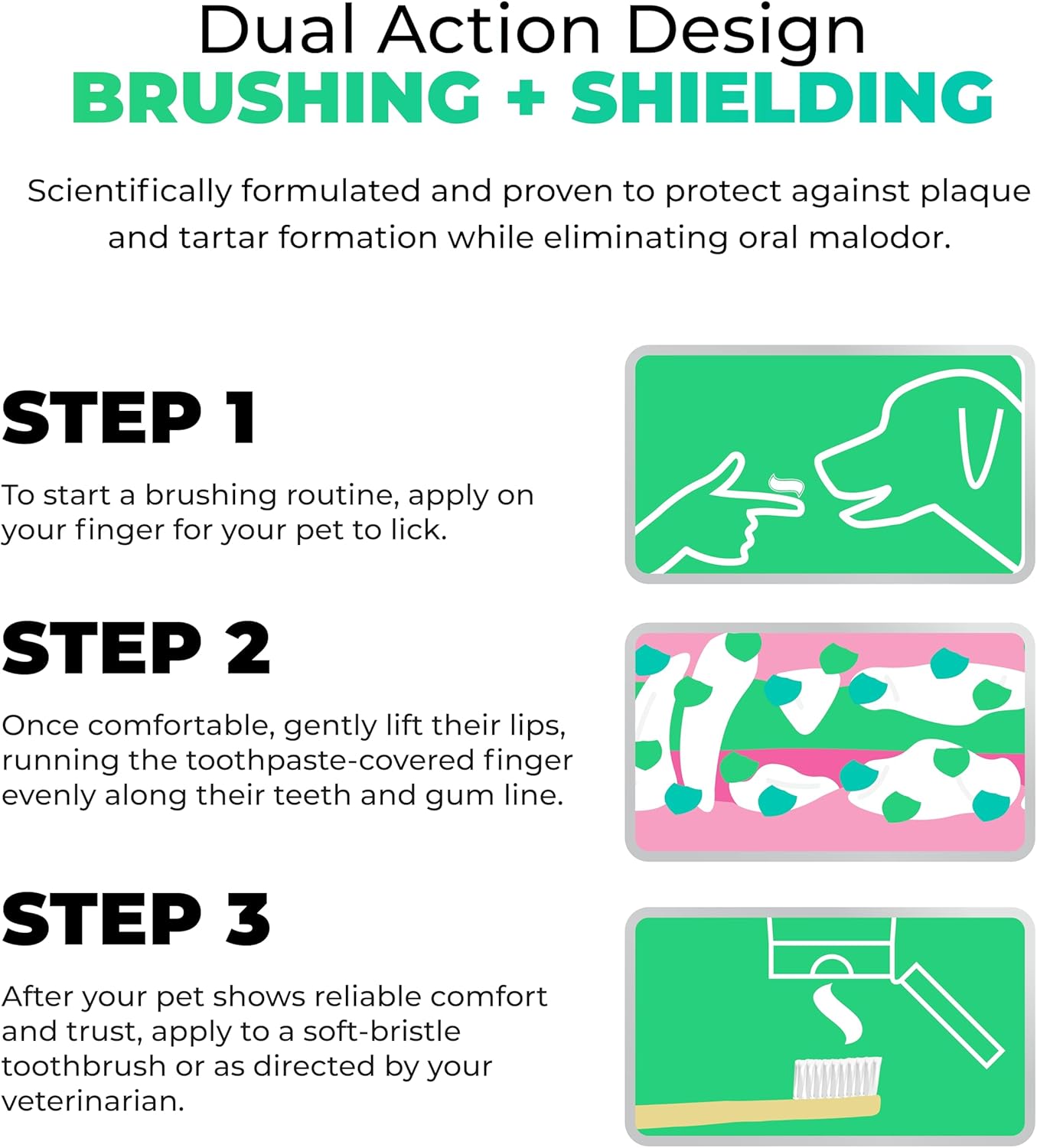 Dual Action Design
BRUSHING + SHIELDING

Scientifically formulated and proven to protect against plaque and tartar formation while eliminating oral malodor.

STEP 1

To start a brushing routine, apply on your finger for your pet to lick.

STEP 2

Once comfortable, gently lift their lips, running the toothpaste-covered finger evenly along their teeth and gum line.

STEP 3

After your pet shows reliable comfort and trust, apply to a soft-bristle toothbrush or as directed by your veterinarian.