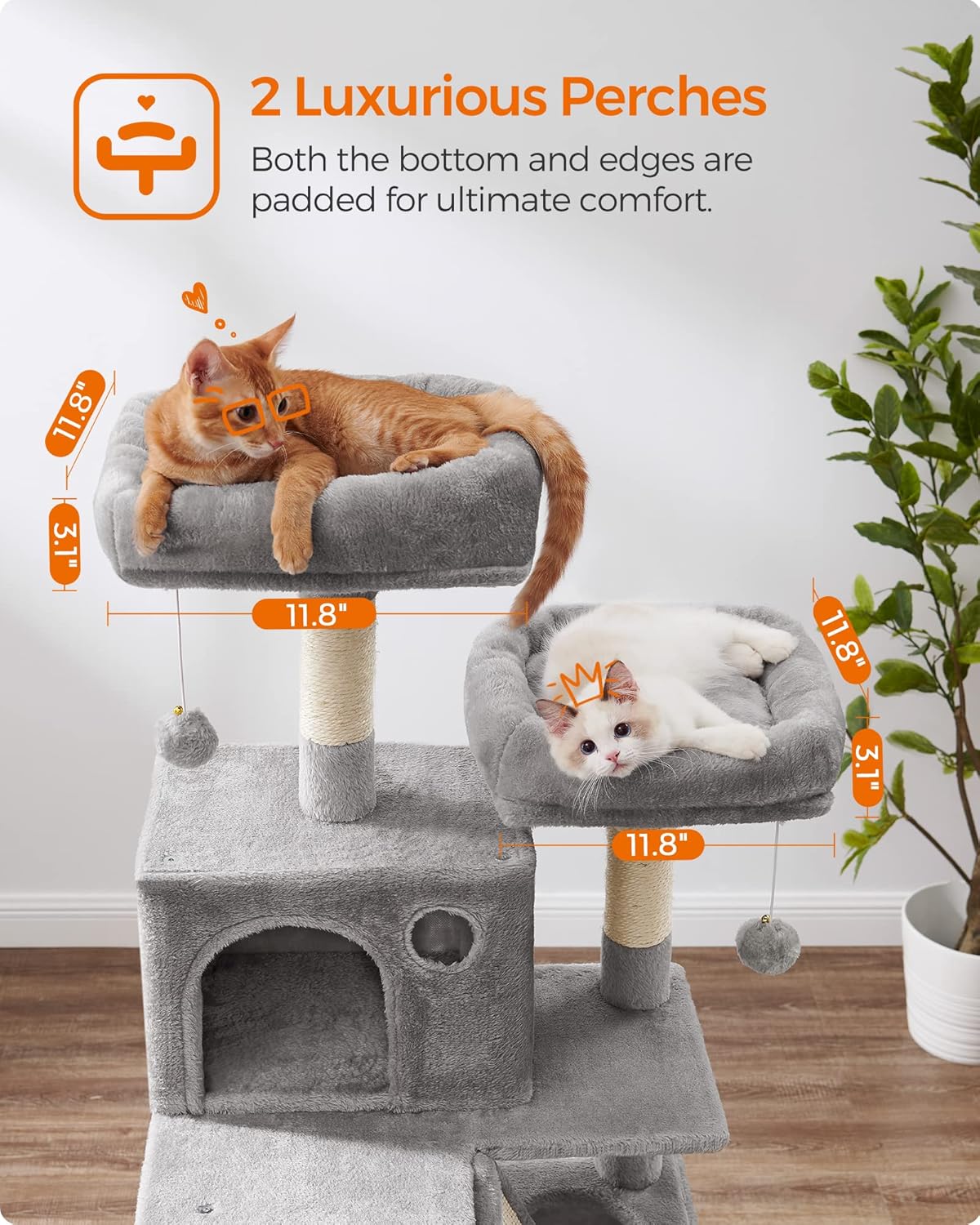 2 Luxurious Perches
Both the bottom and edges are padded for ultimate comfort.

11.8"
3.1"
11.8"
11.8"
3.1"
11.8"