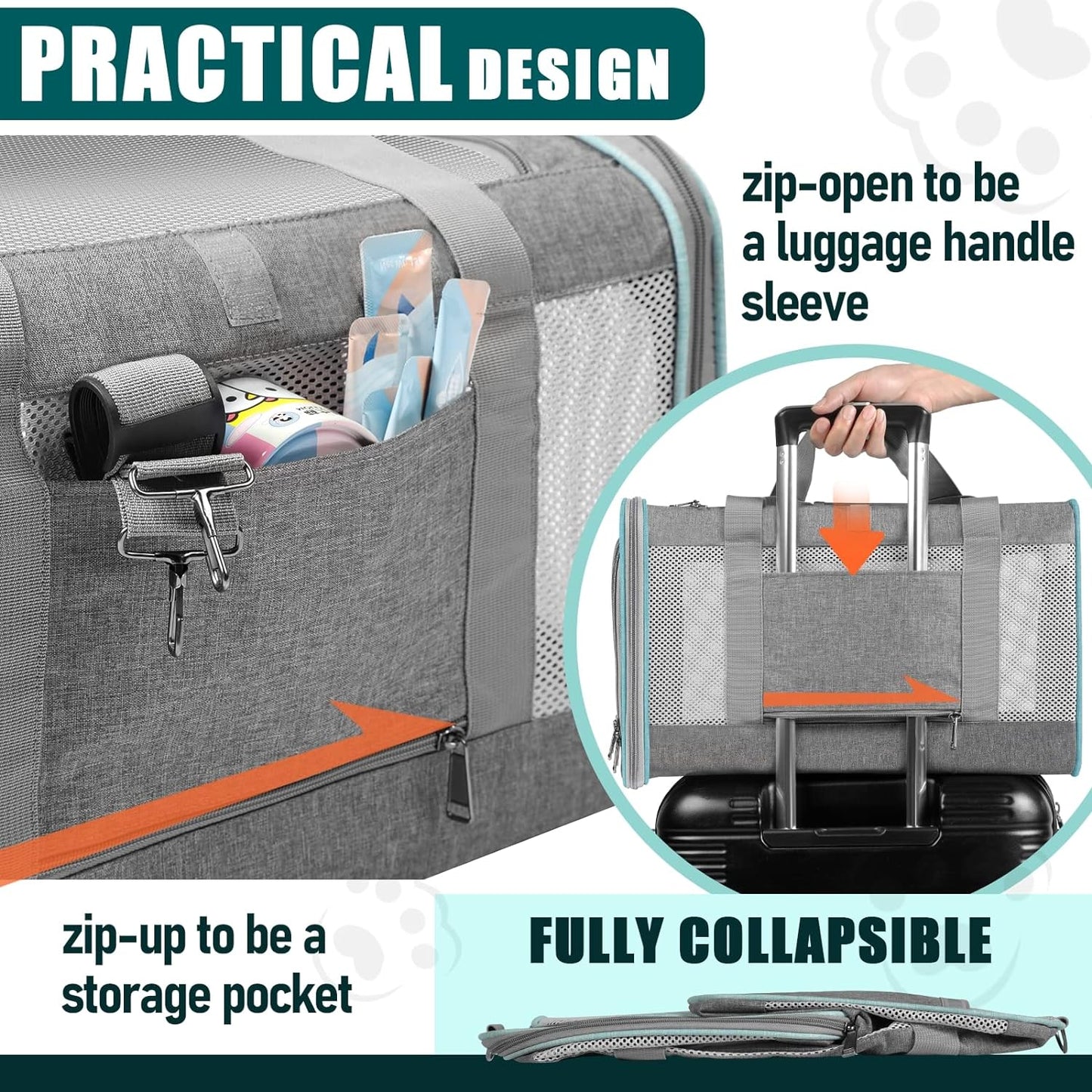 PRACTICAL DESIGN

zip-open to be a luggage handle sleeve

zip-up to be a storage pocket

FULLY COLLAPSIBLE