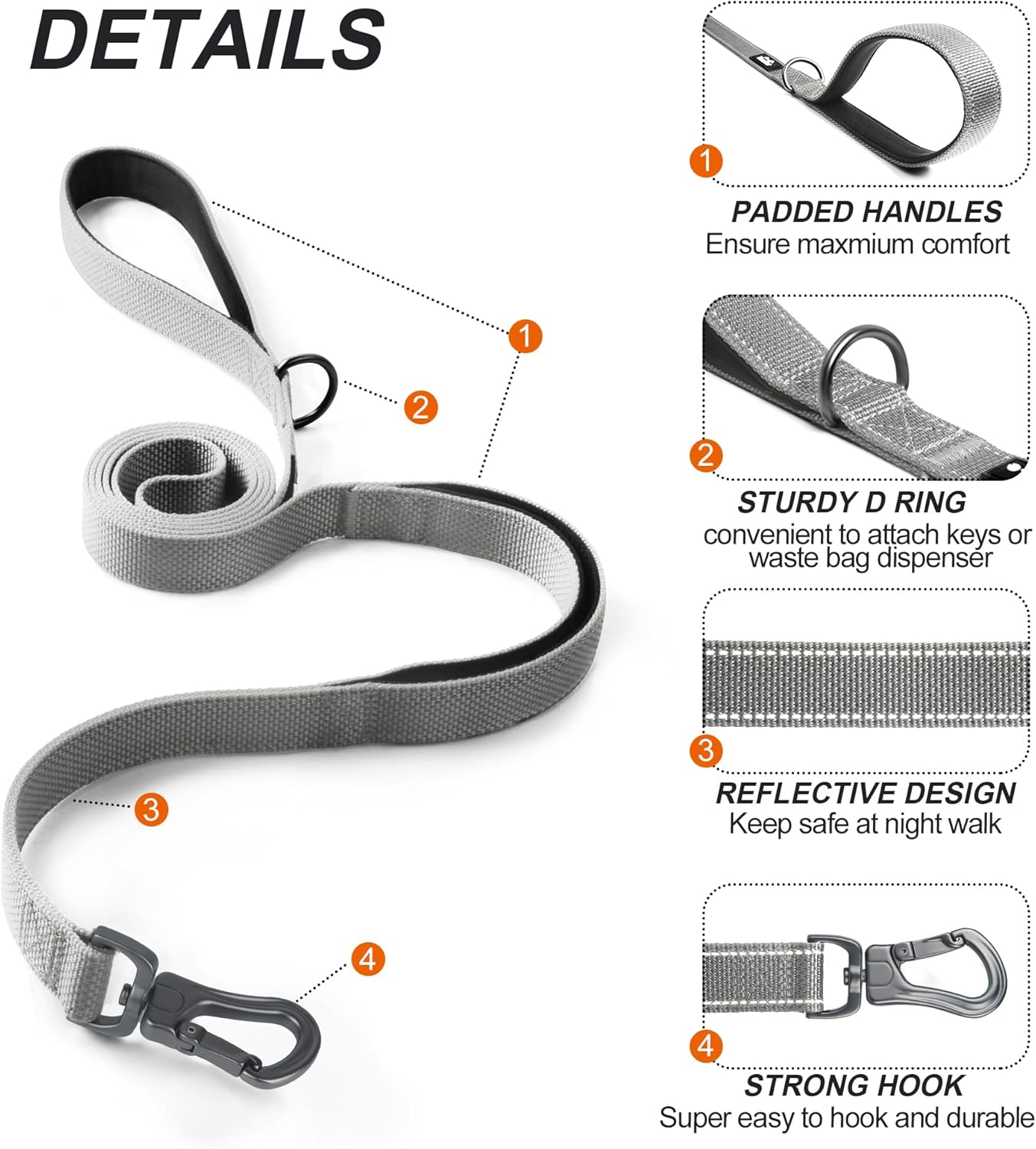 DETAILS

1

2

3

4

1

PADDED HANDLES
Ensure maxmium comfort

2

STURDY D RING
convenient to attach keys or waste bag dispenser

3

REFLECTIVE DESIGN
Keep safe at night walk

4

STRONG HOOK
Super easy to hook and durable