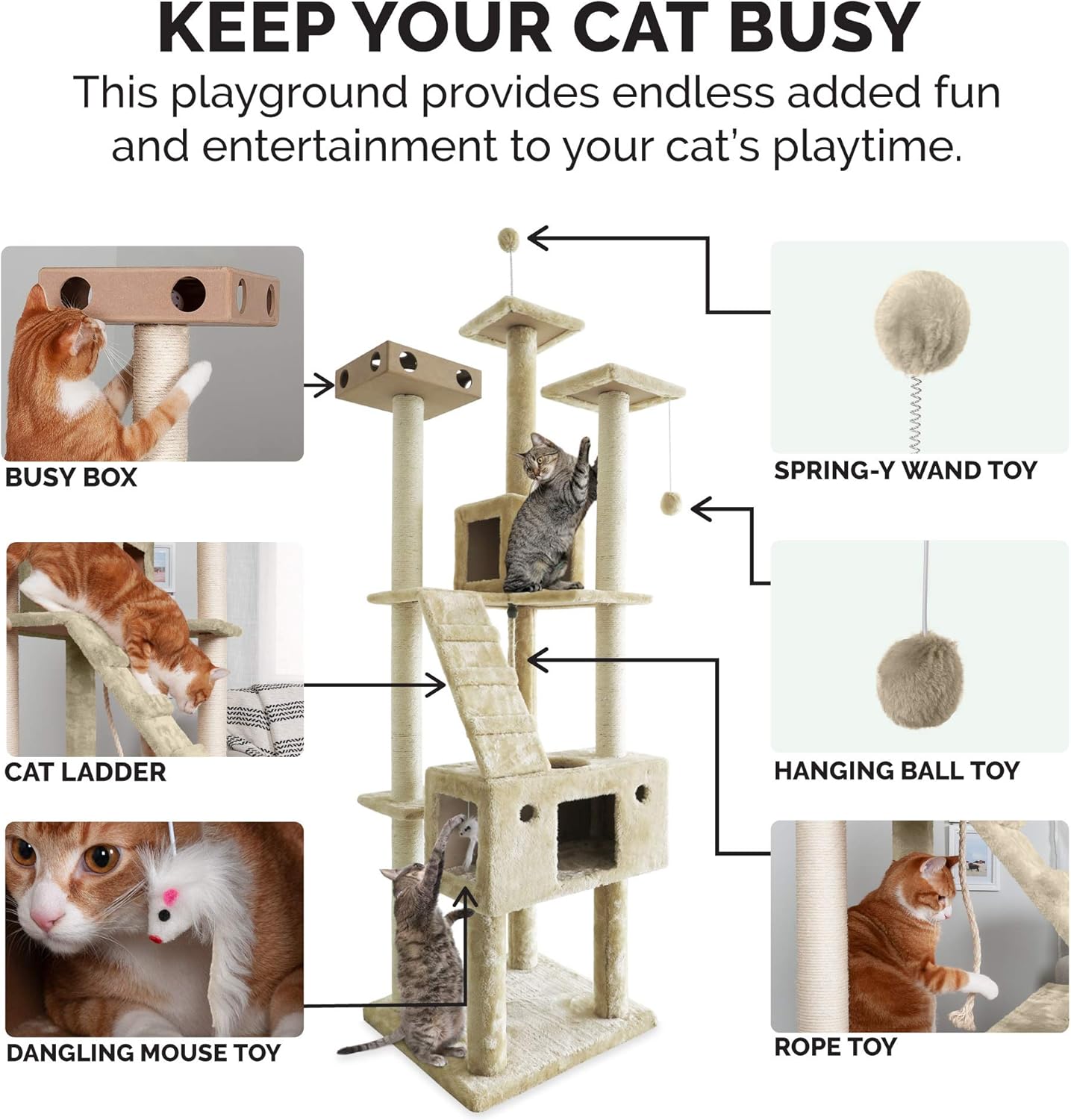 KEEP YOUR CAT BUSY

This playground provides endless added fun and entertainment to your cat's playtime.

BUSY BOX

CAT LADDER

DANGLING MOUSE TOY

SPRING-Y WAND TOY

HANGING BALL TOY

ROPE TOY