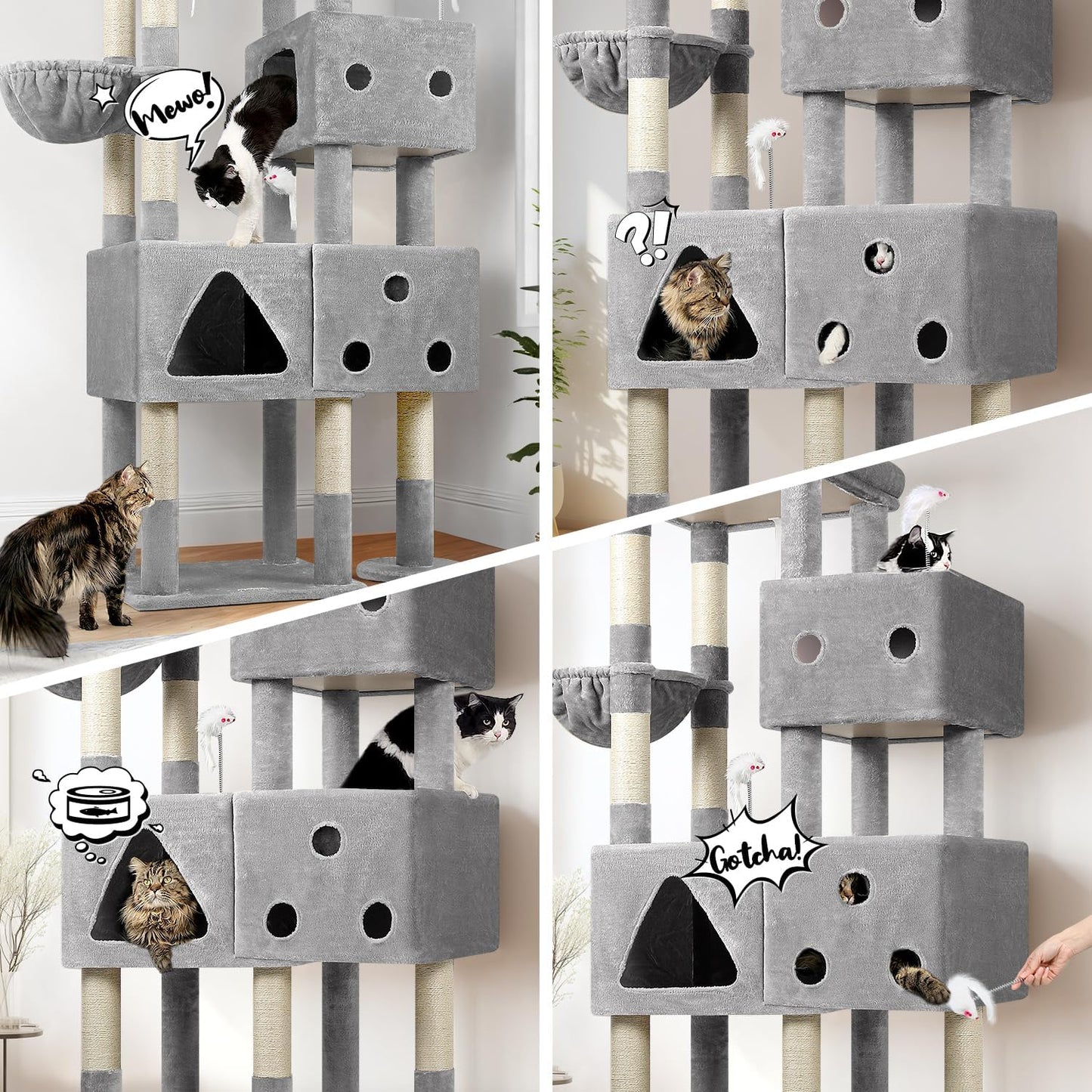 Mewo!

?!

Gotcha!