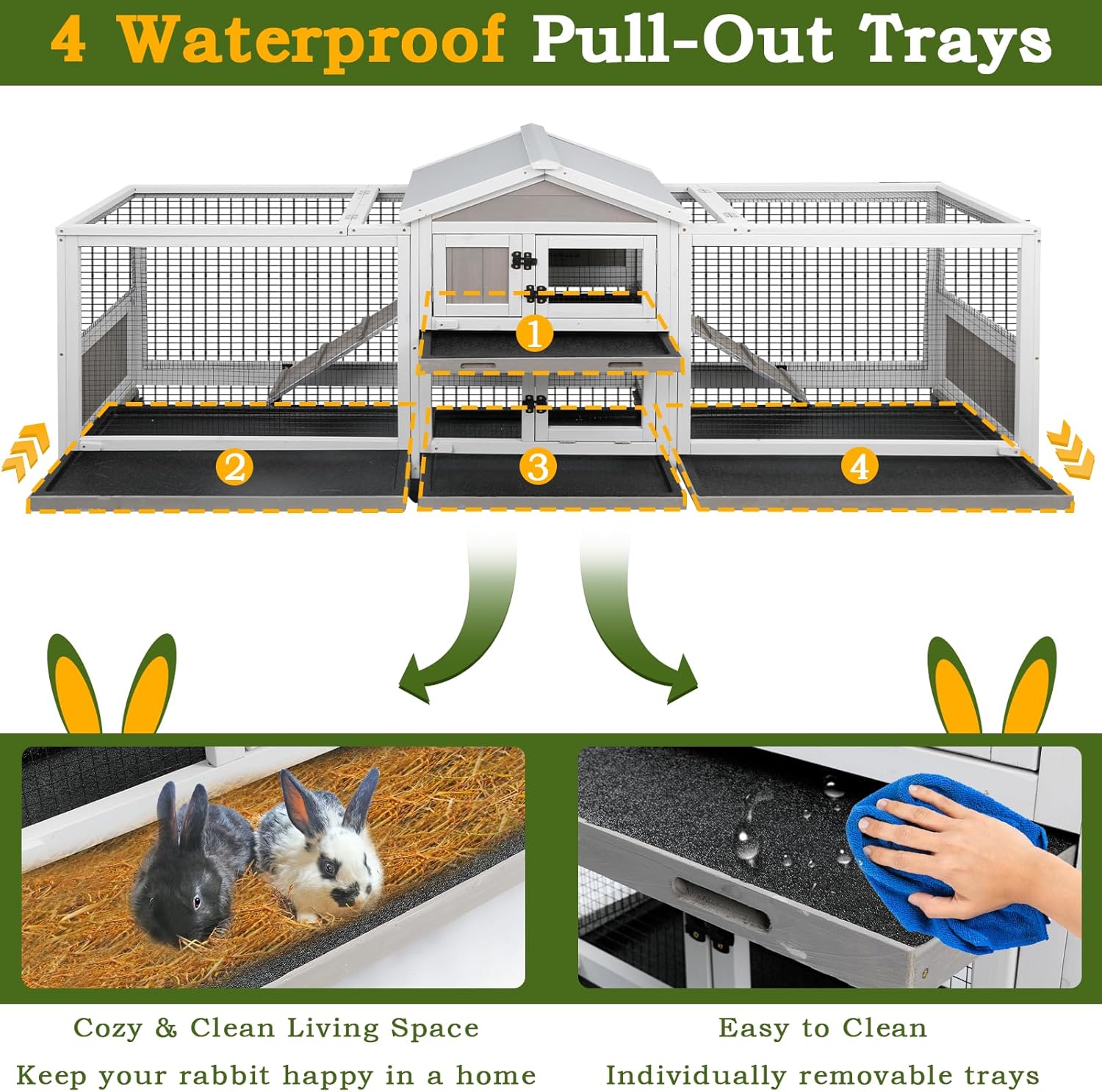 4 Waterproof Pull-Out Trays

1

2

3

4

Cozy & Clean Living Space

Keep your rabbit happy in a home

Easy to Clean

Individually removable trays