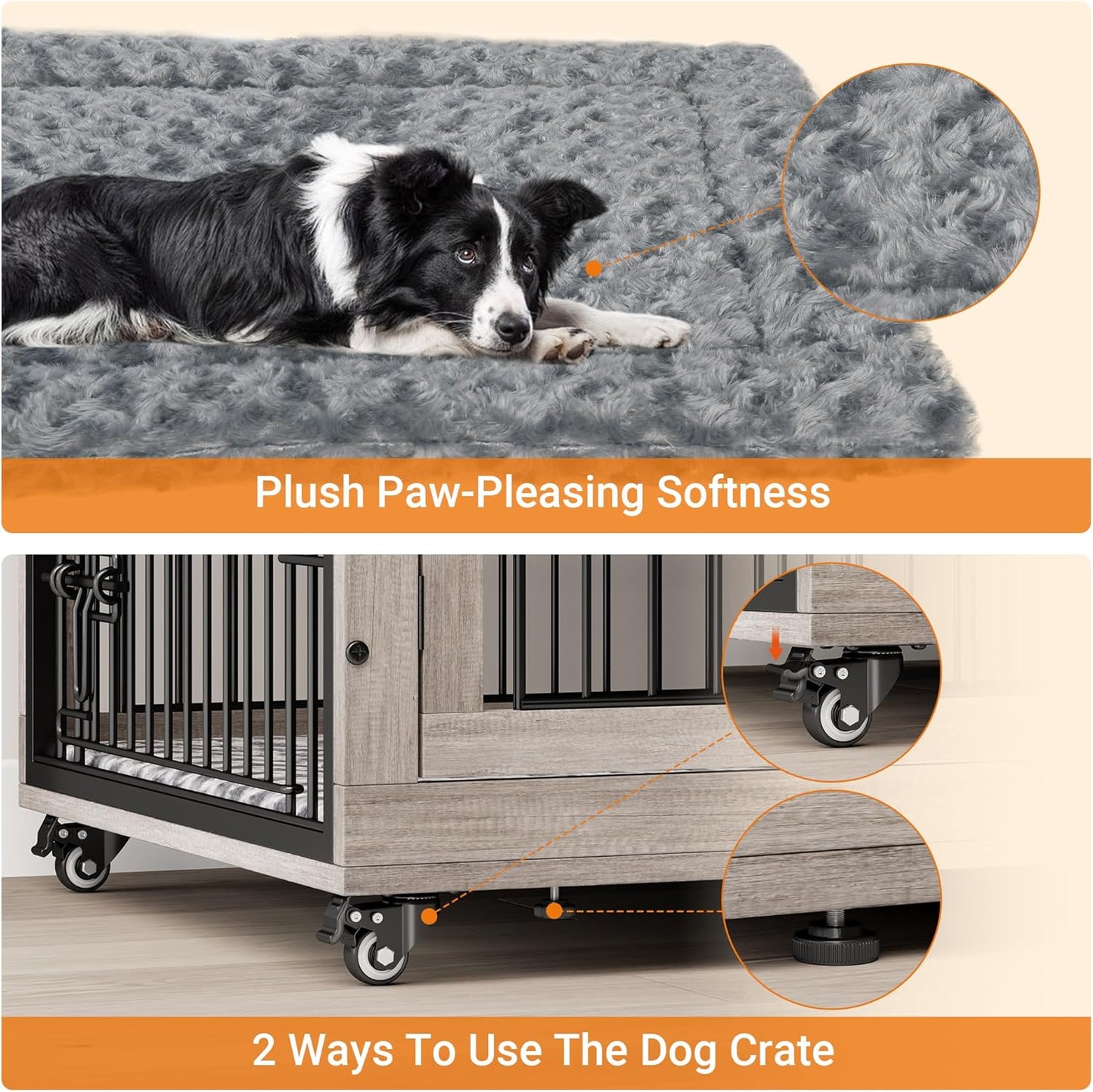 Plush Paw-Pleasing Softness

2 Ways To Use The Dog Crate