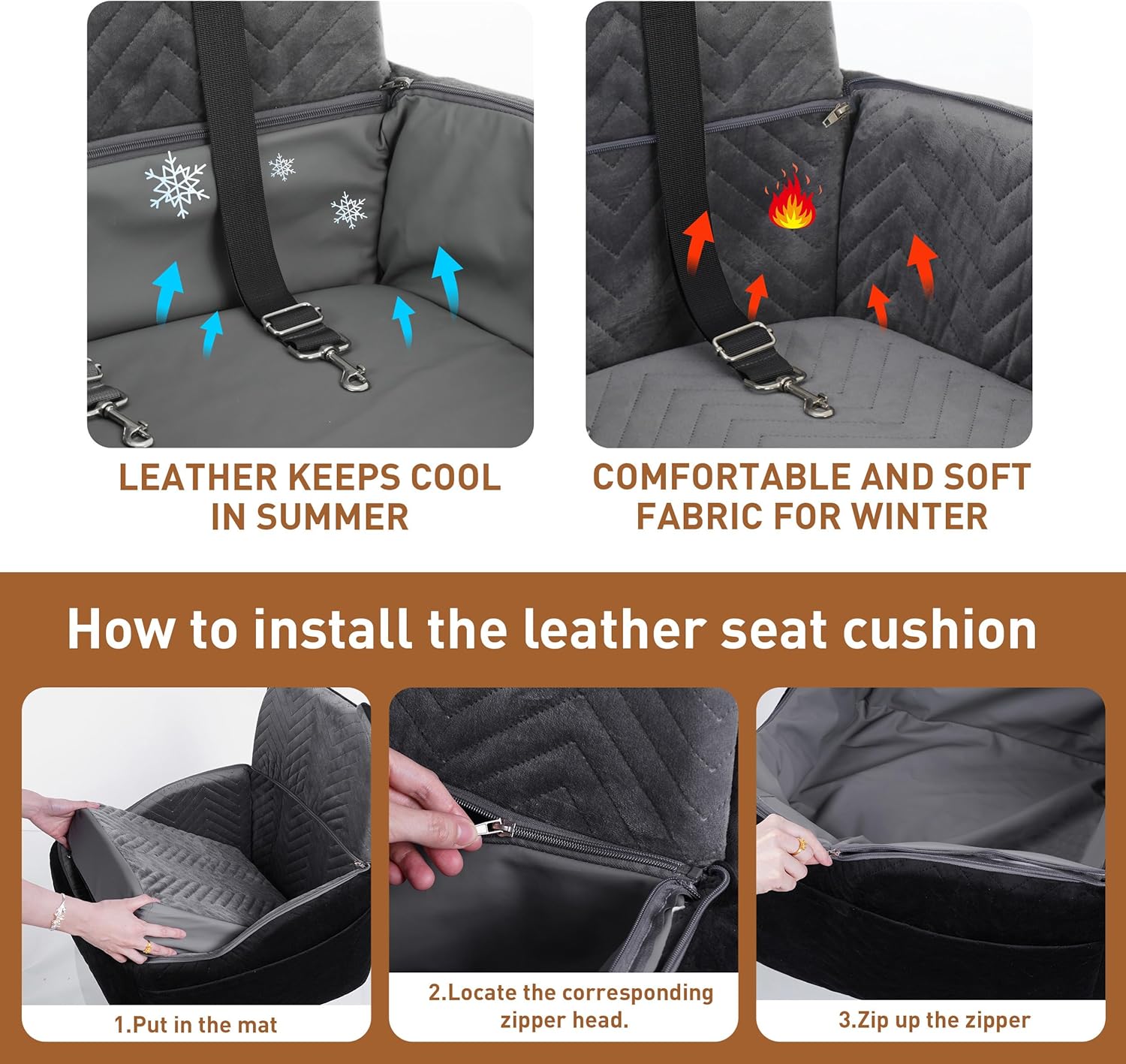 LEATHER KEEPS COOL IN SUMMER

COMFORTABLE AND SOFT FABRIC FOR WINTER

How to install the leather seat cushion

1.Put in the mat

2.Locate the corresponding zipper head.

3.Zip up the zipper