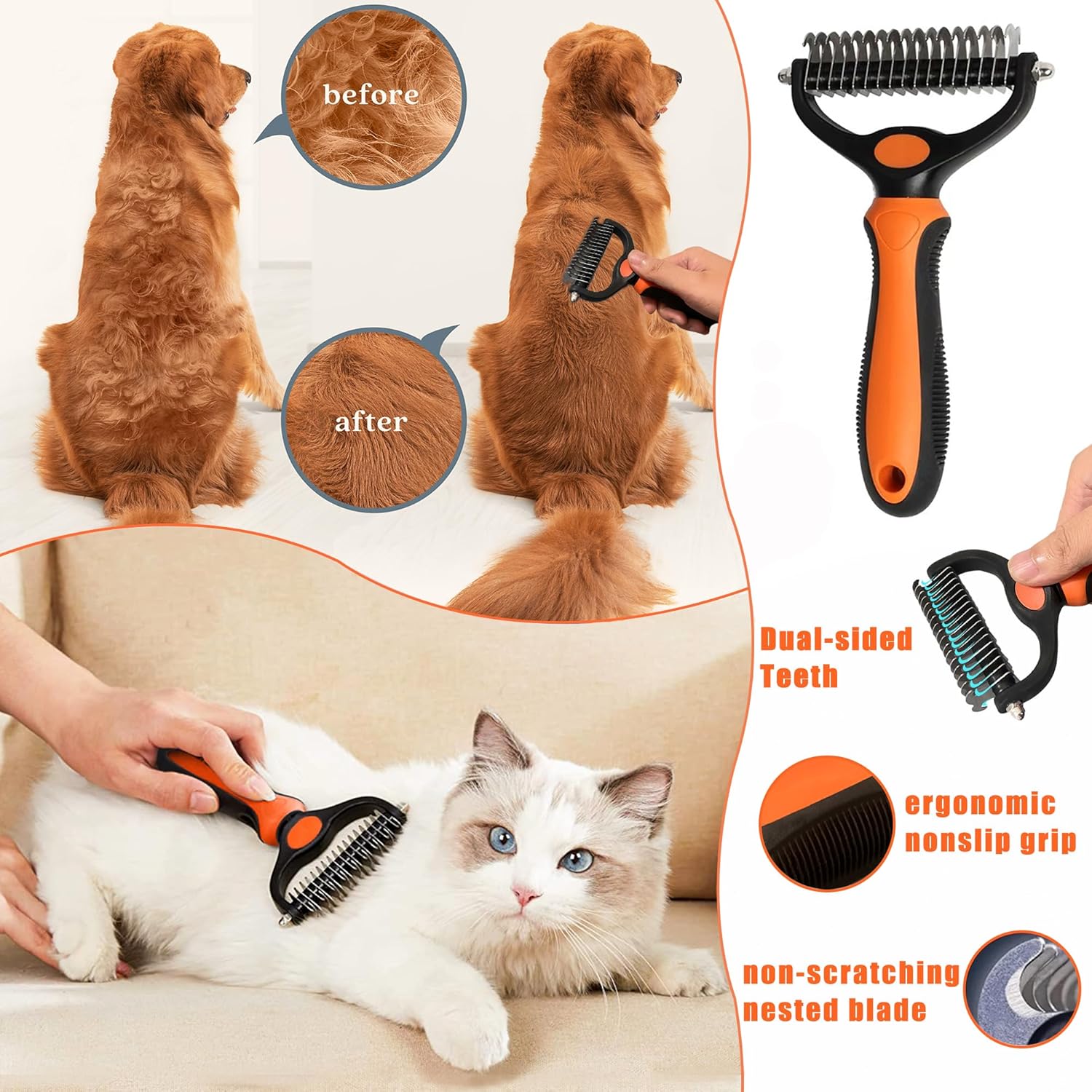 before

after

Dual-sided Teeth

ergonomic nonslip grip

non-scratching nested blade