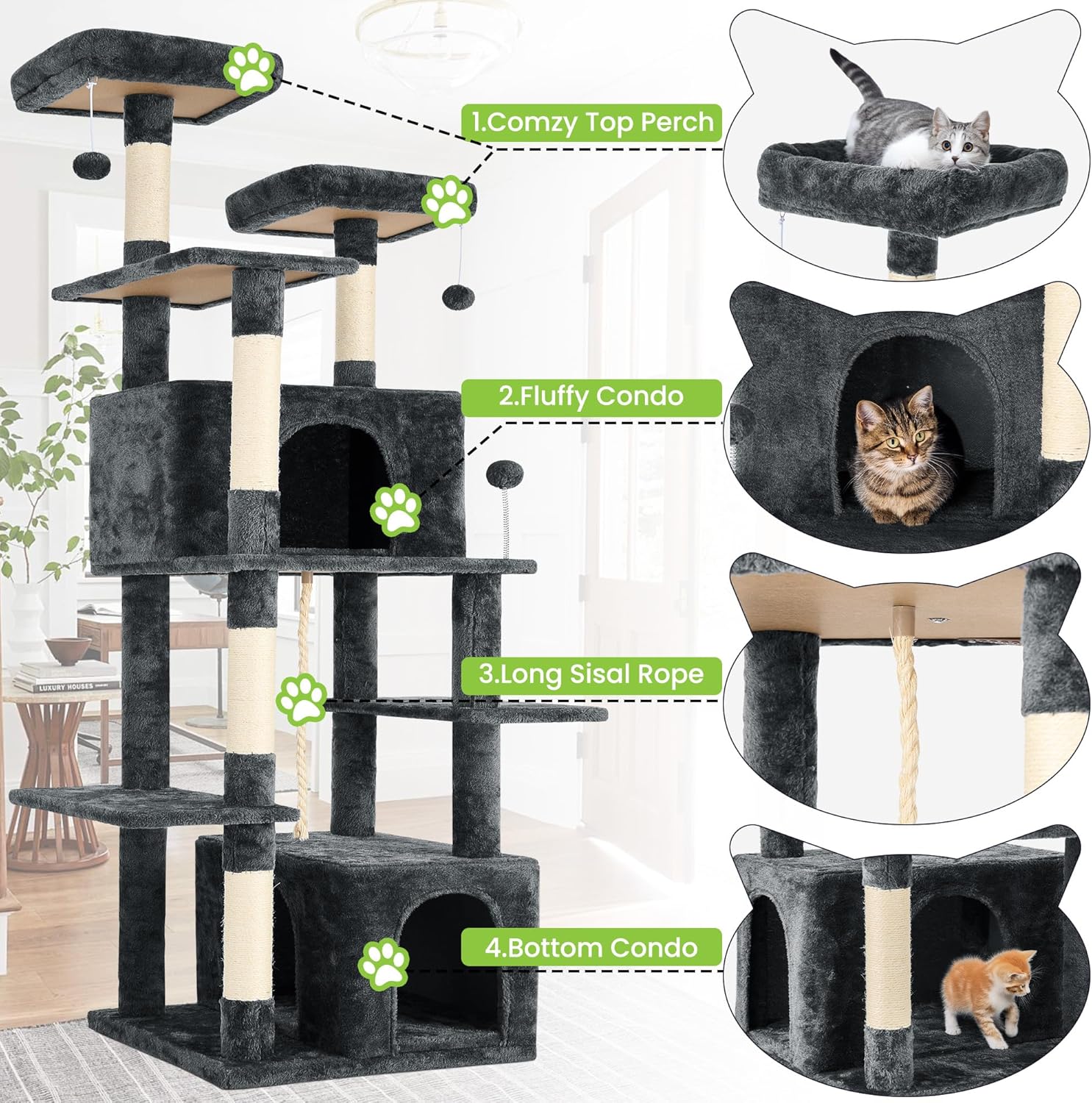 1.Comzy Top Perch

2.Fluffy Condo

3.Long Sisal Rope

4.Bottom Condo

LUXURY HOUSES