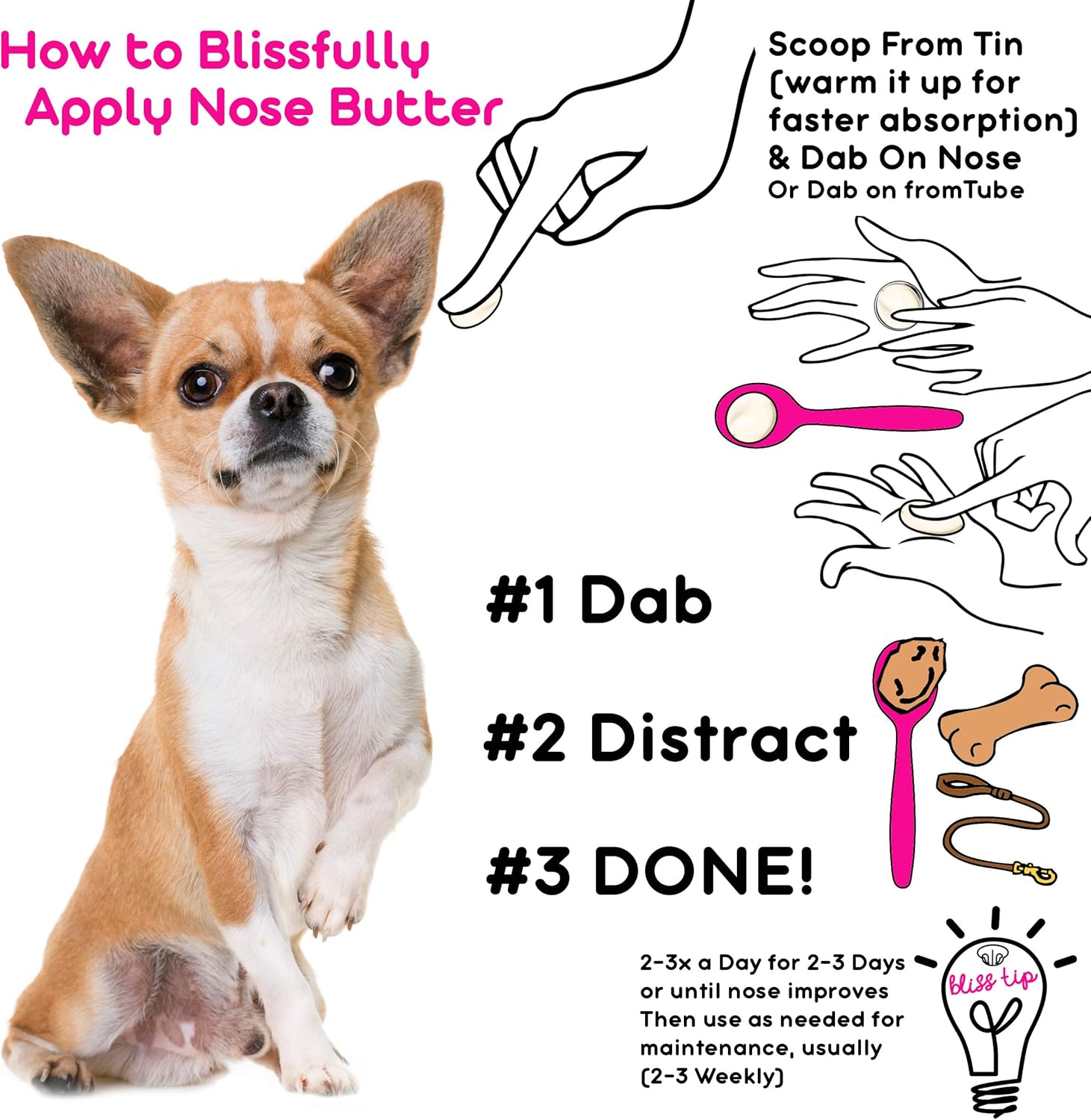 How to Blissfully Apply Nose Butter

Scoop From Tin (warm it up for faster absorption) & Dab On Nose
Or Dab on fromTube

#1 Dab

#2 Distract

#3 DONE!

2-3x a Day for 2-3 Days or until nose improves Then use as needed for maintenance, usually (2-3 Weekly)

bliss tip