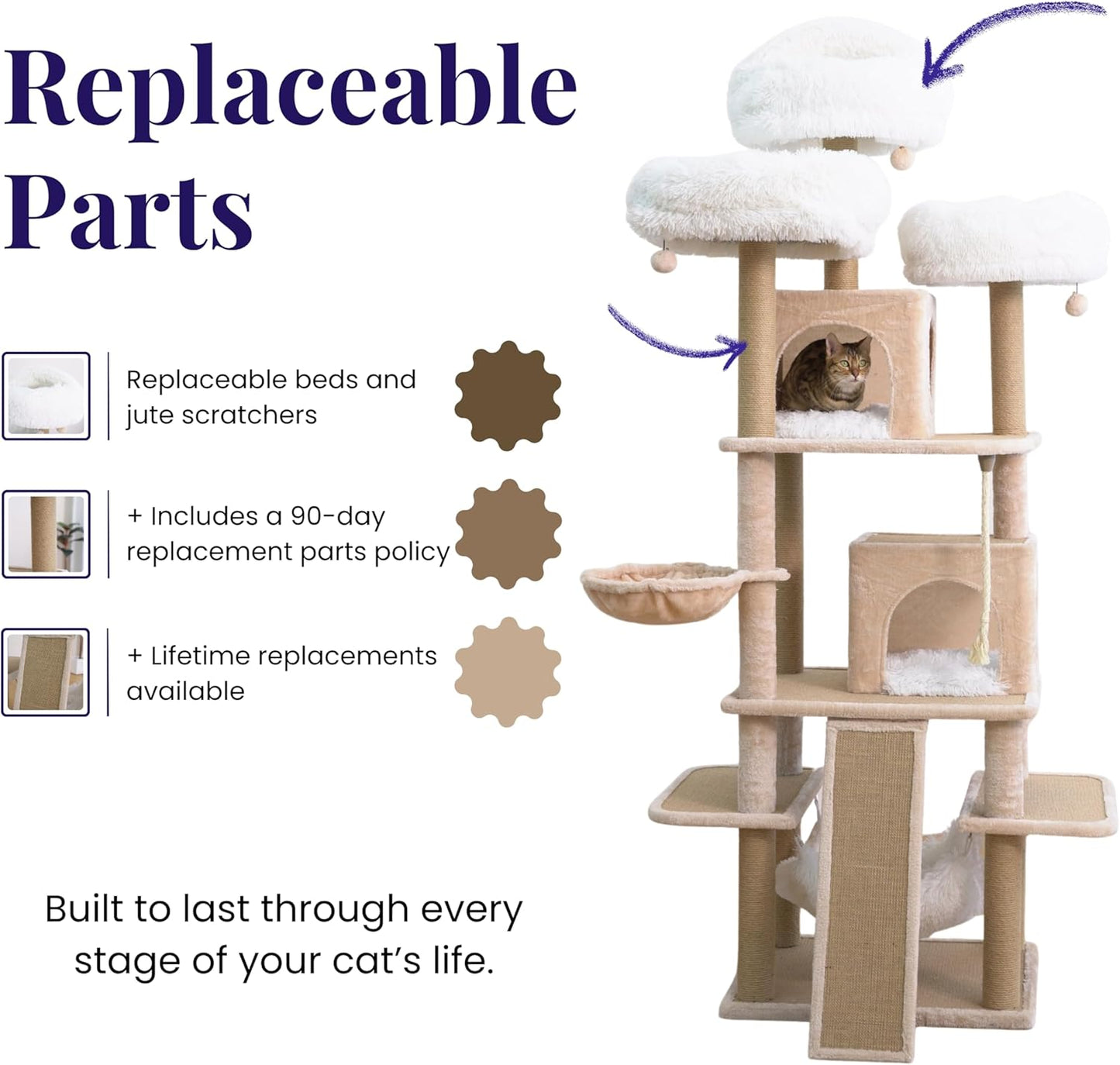 Replaceable Parts

Replaceable beds and jute scratchers

+ Includes a 90-day replacement parts policy

+ Lifetime replacements available

Built to last through every stage of your cat's life.