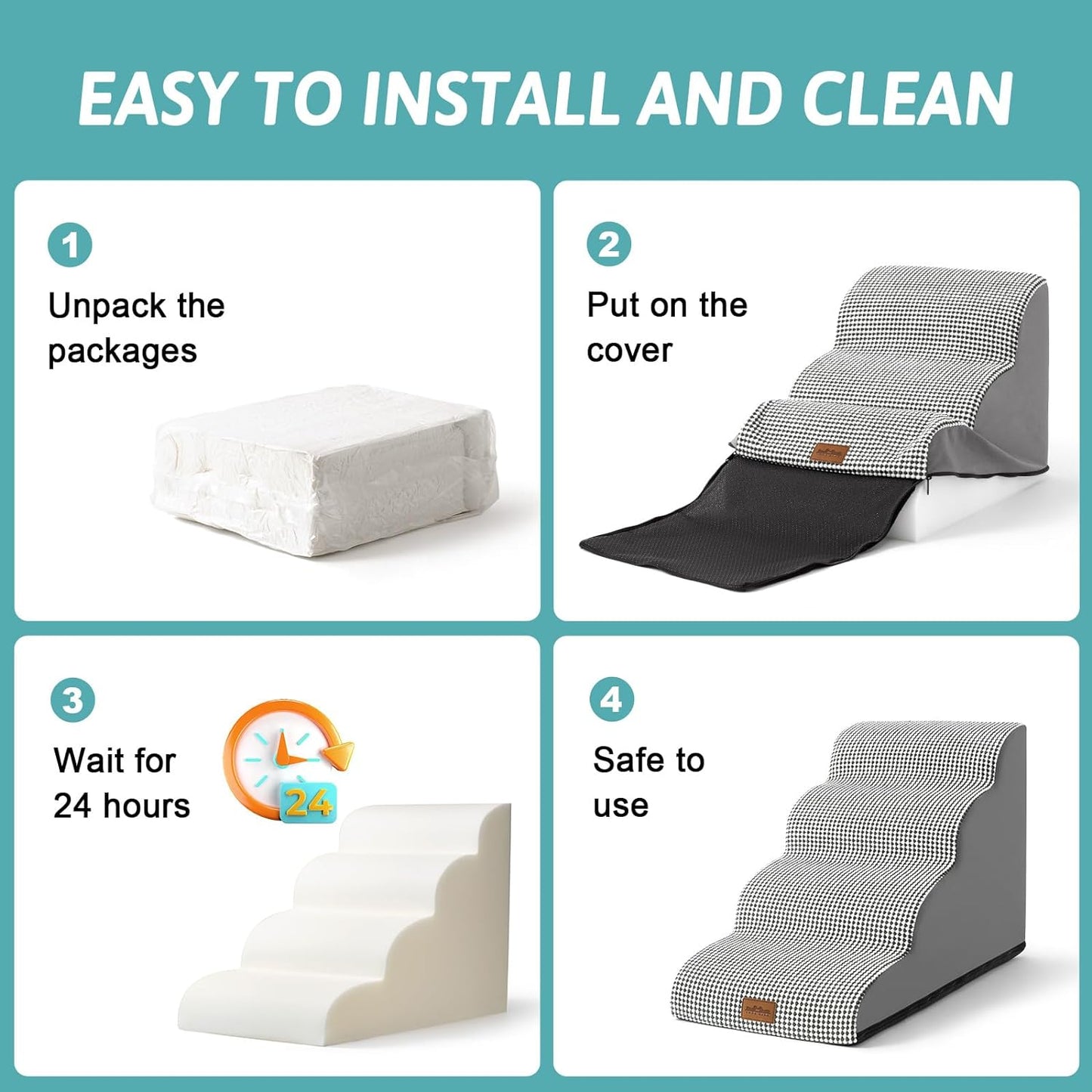 EASY TO INSTALL AND CLEAN

1
Unpack the packages

2
Put on the cover

3
Wait for 24 hours

24

4
Safe to use