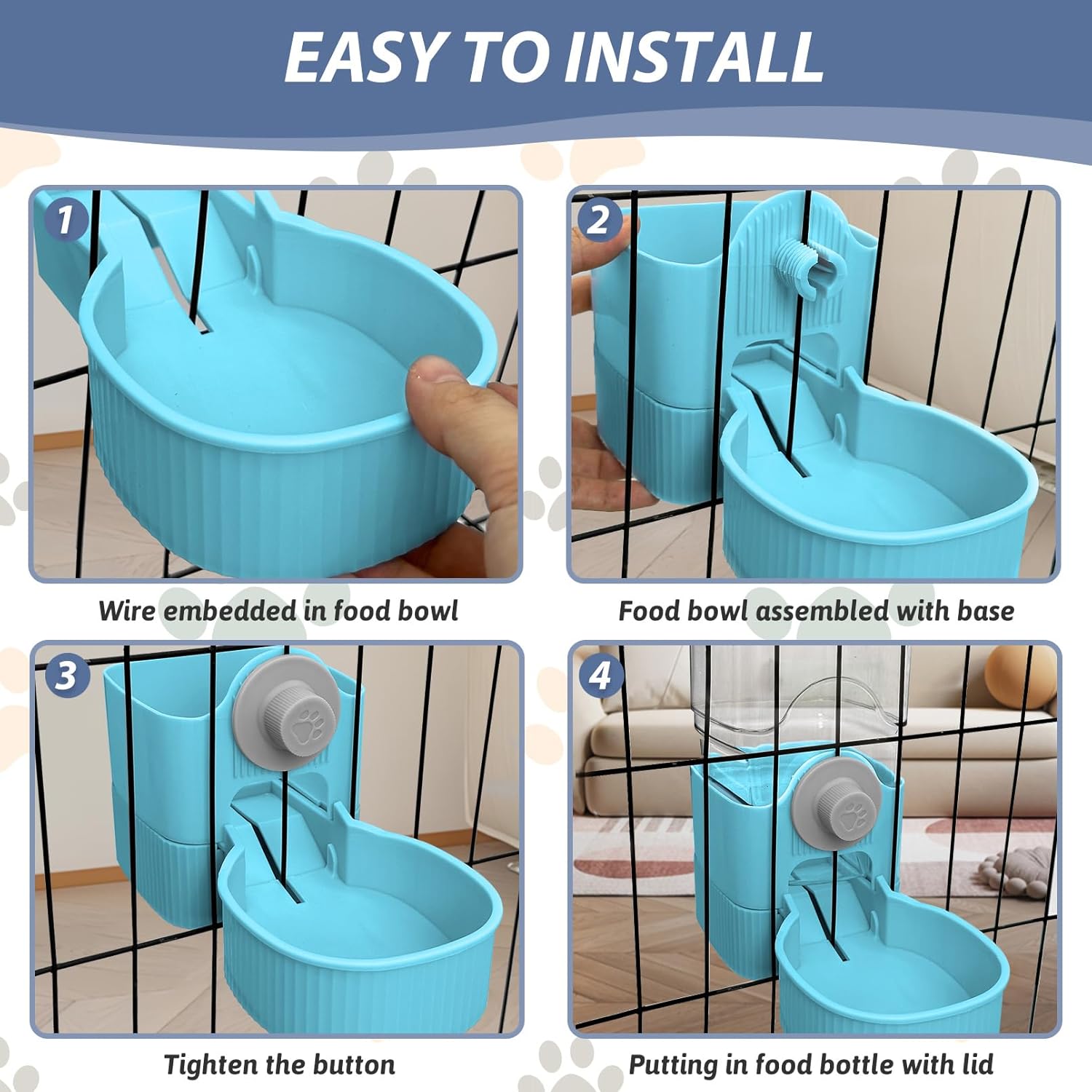 EASY TO INSTALL

1

Wire embedded in food bowl

2

Food bowl assembled with base

3

Tighten the button

4

Putting in food bottle with lid