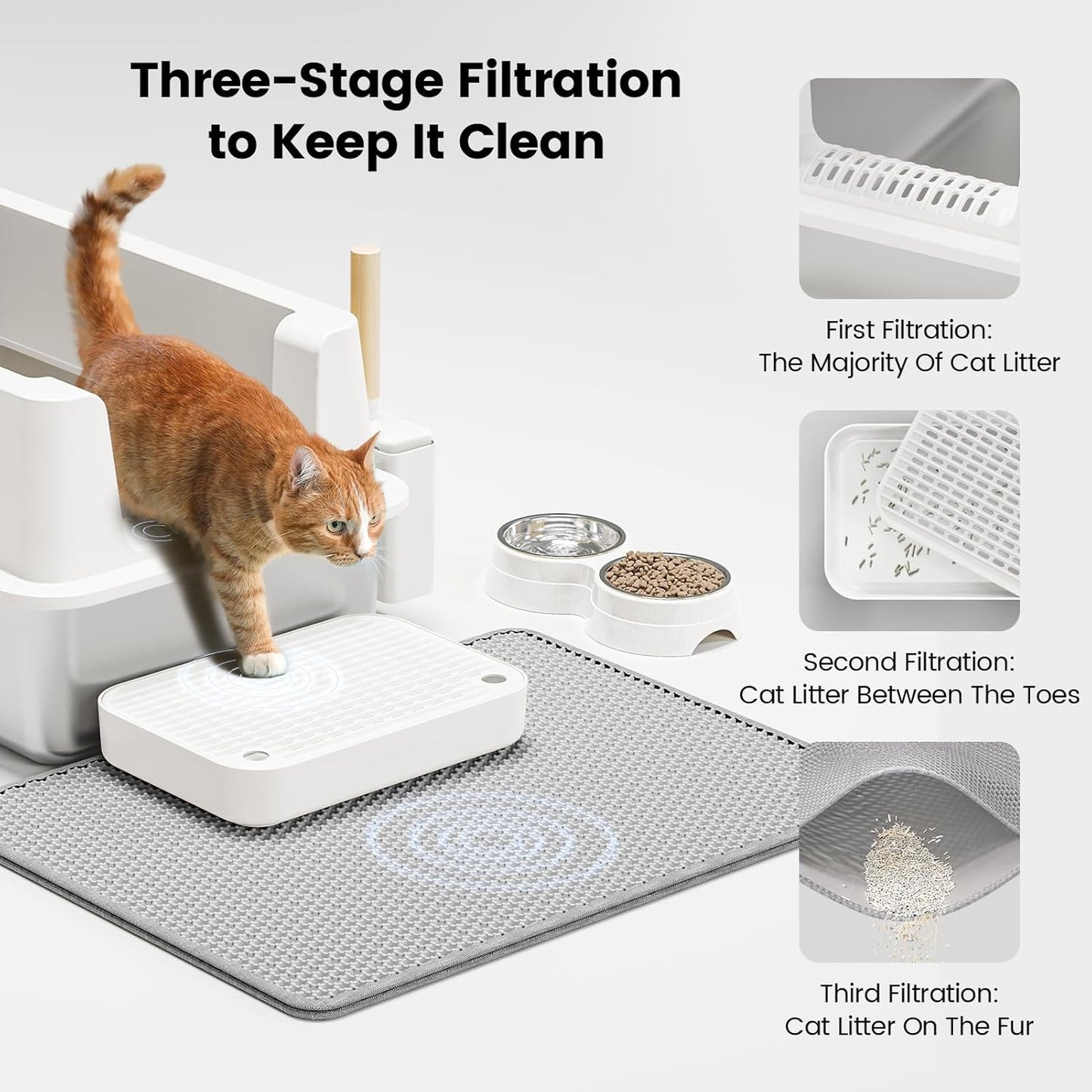 Three-Stage Filtration to Keep It Clean

First Filtration: The Majority Of Cat Litter

Second Filtration: Cat Litter Between The Toes

Third Filtration: Cat Litter On The Fur