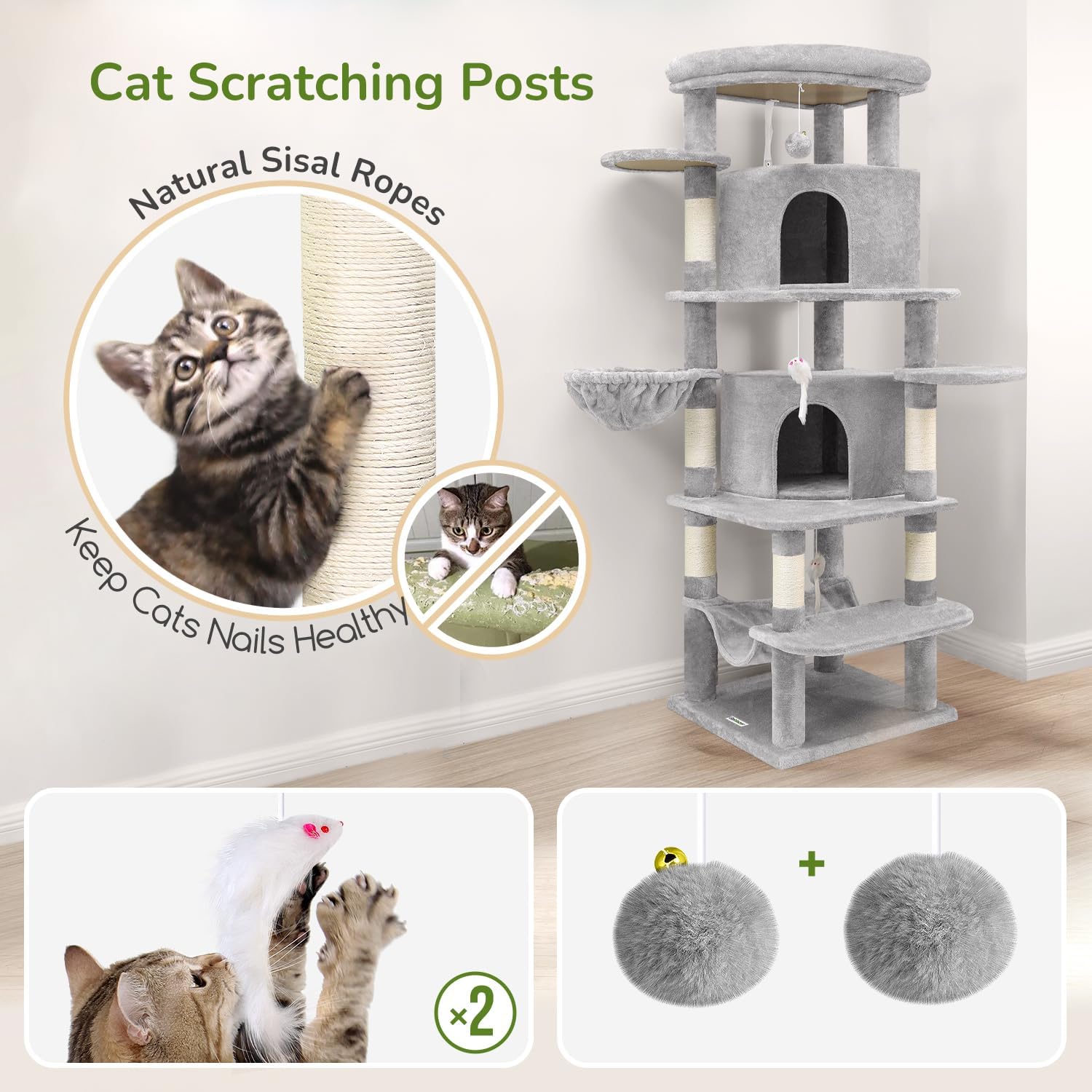 Cat Scratching Posts

Natural Sisal Ropes

Keep Cats Nails Healthy

×2

+