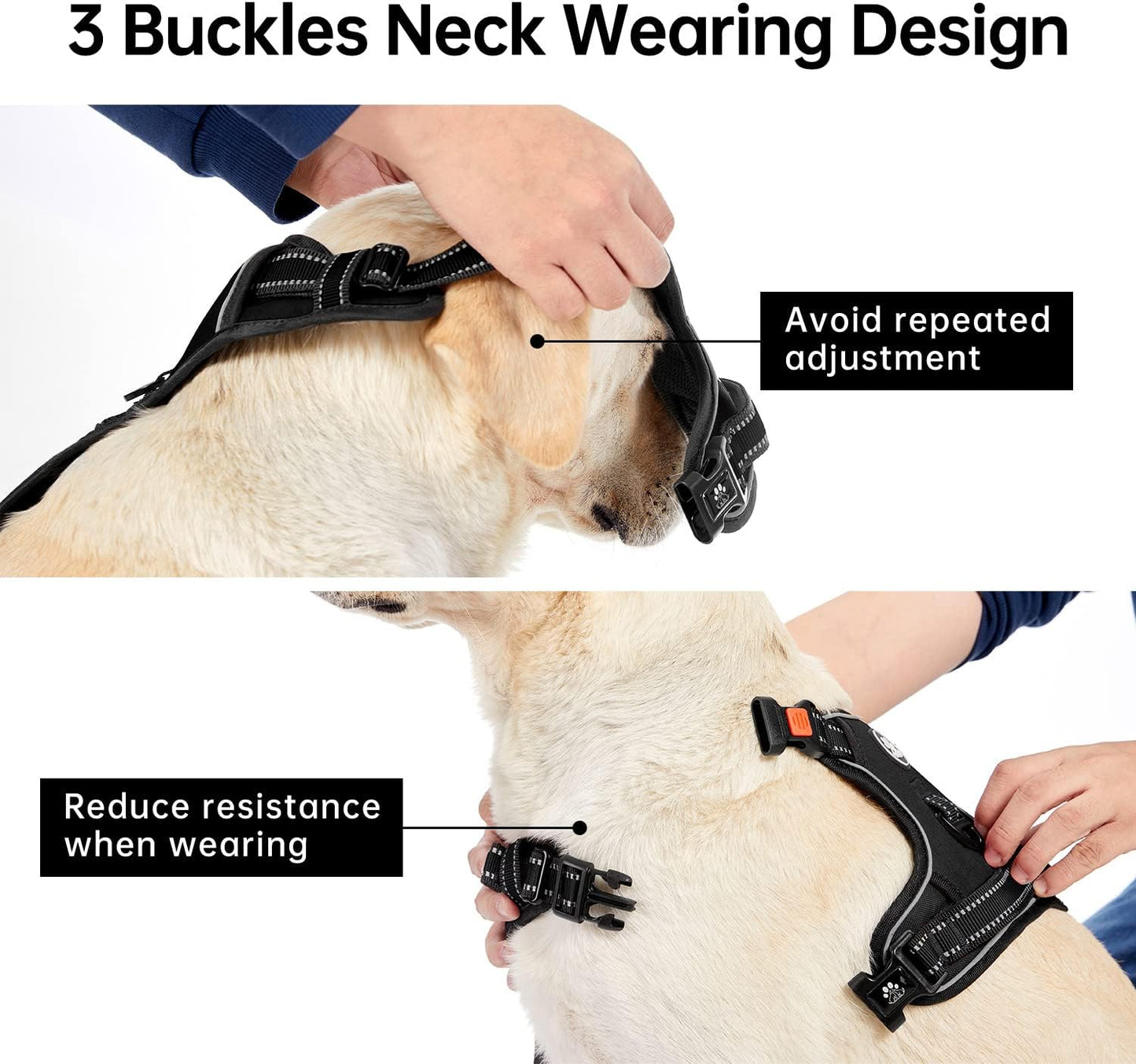 3 Buckles Neck Wearing Design

Avoid repeated adjustment

Reduce resistance when wearing