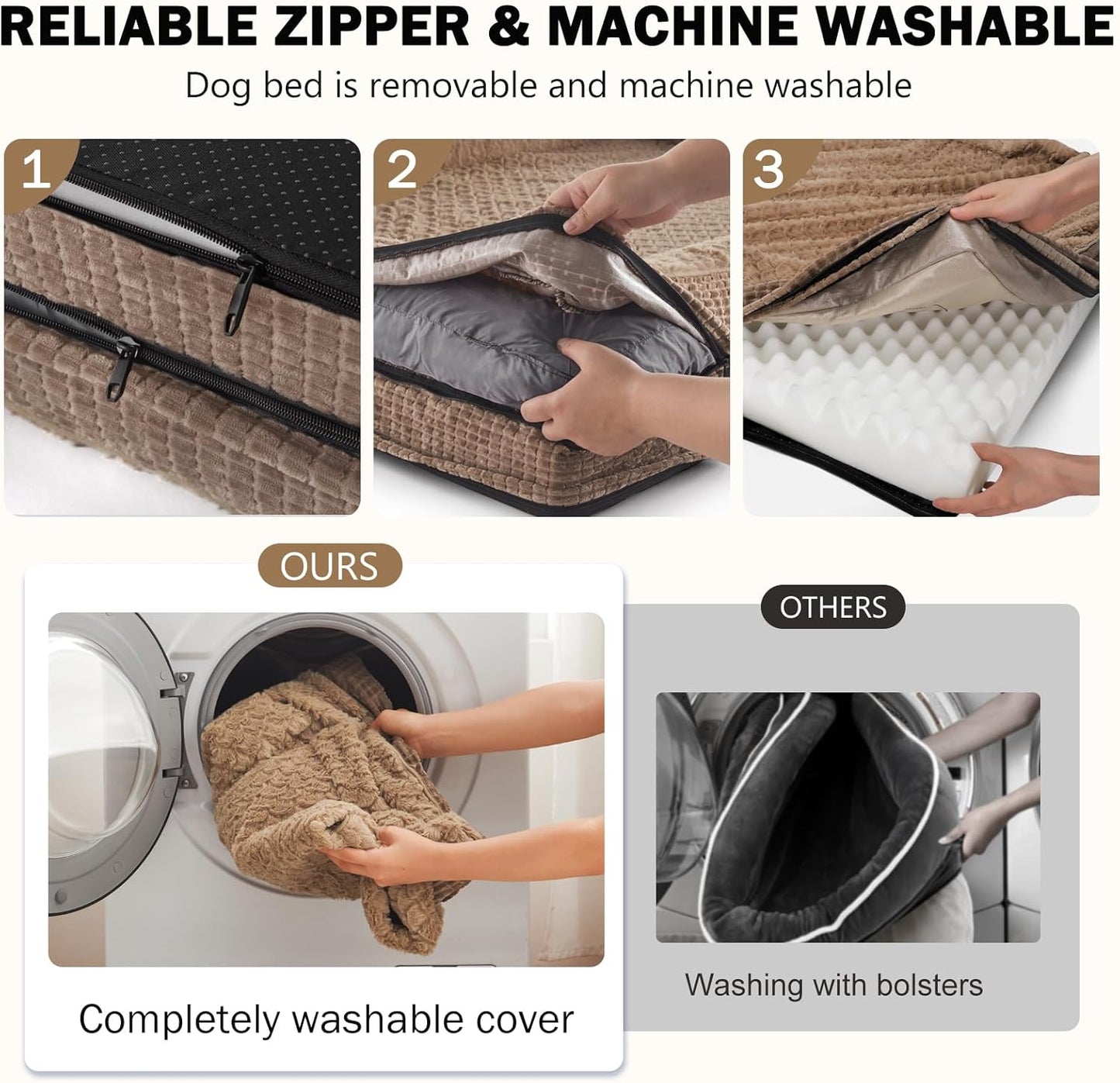 RELIABLE ZIPPER & MACHINE WASHABLE

Dog bed is removable and machine washable

1

2

3

OURS

Completely washable cover

OTHERS

Washing with bolsters