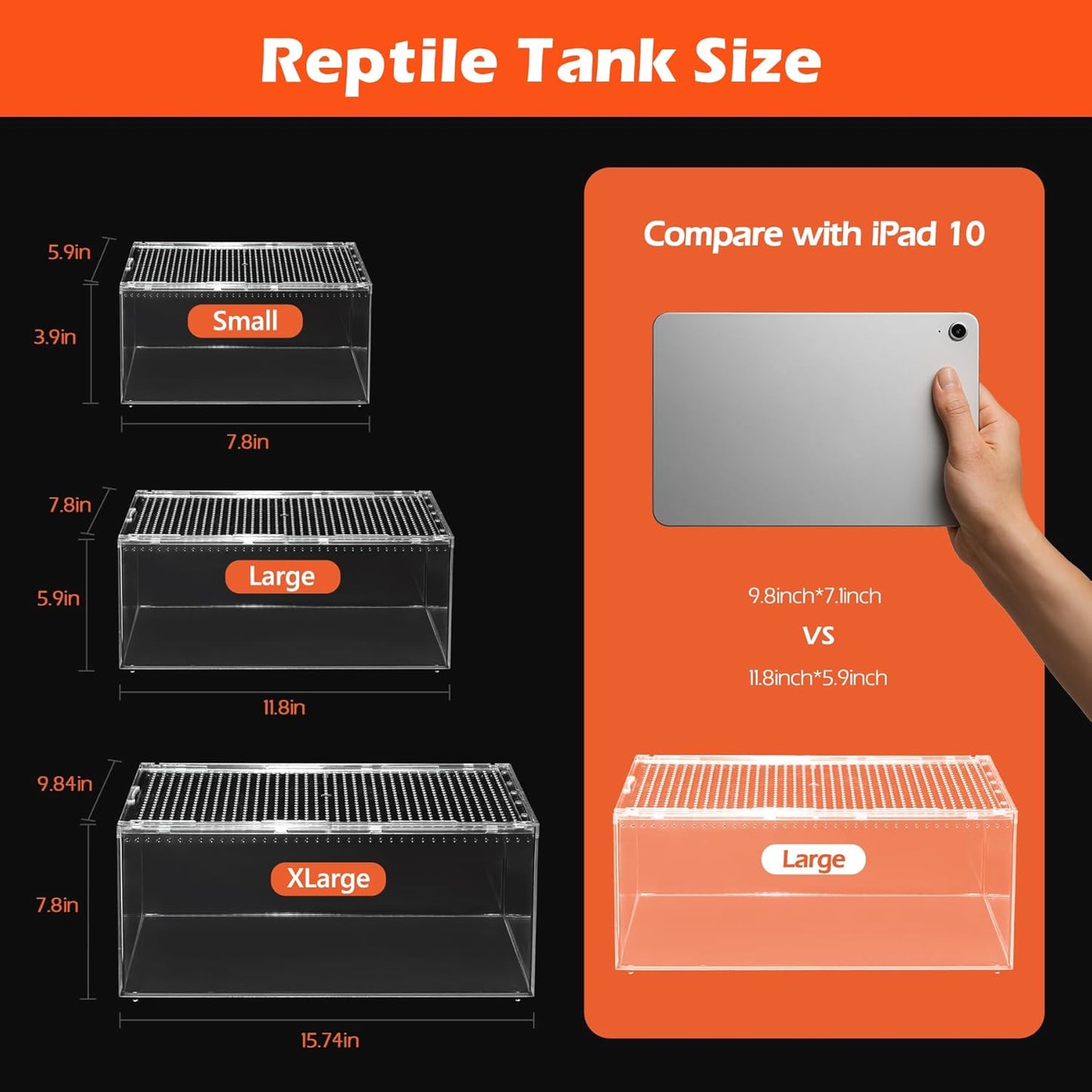 Reptile Tank Size

5.9in
3.9in
Small
7.8in

7.8in
5.9in
Large
11.8in

9.84in
7.8in
XLarge
15.74in

Compare with iPad 10

9.8inch*7.1inch
VS
11.8inch*5.9inch

Large