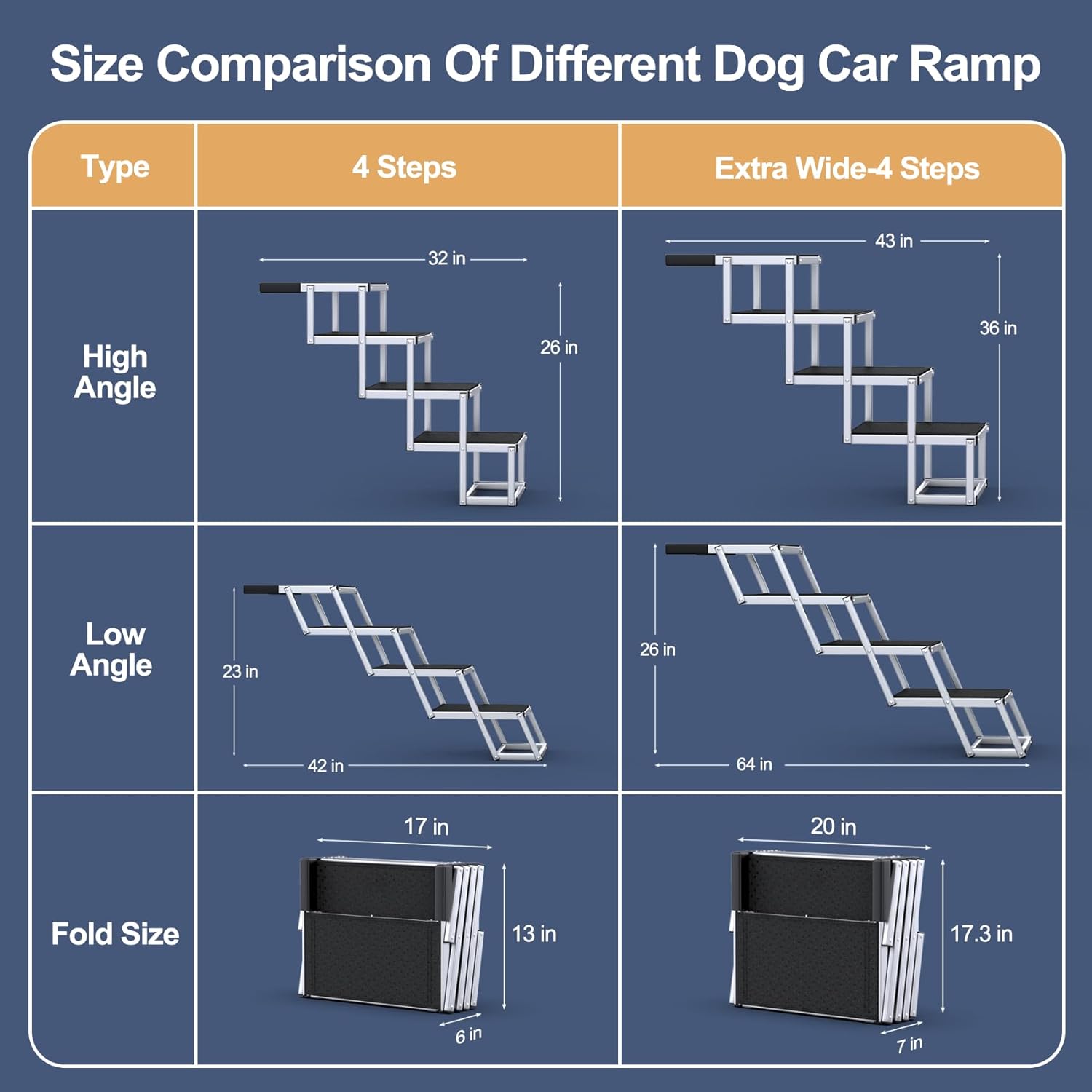 Size Comparison Of Different Dog Car Ramp

| Type | 4 Steps | Extra Wide-4 Steps |
|---|---|---|
| High Angle | 32 in 26 in | 43 in 36 in |
| Low Angle | 23 in 42 in | 26 in 64 in |
| Fold Size | 17 in 13 in 6 in | 20 in 17.3 in 7 in |