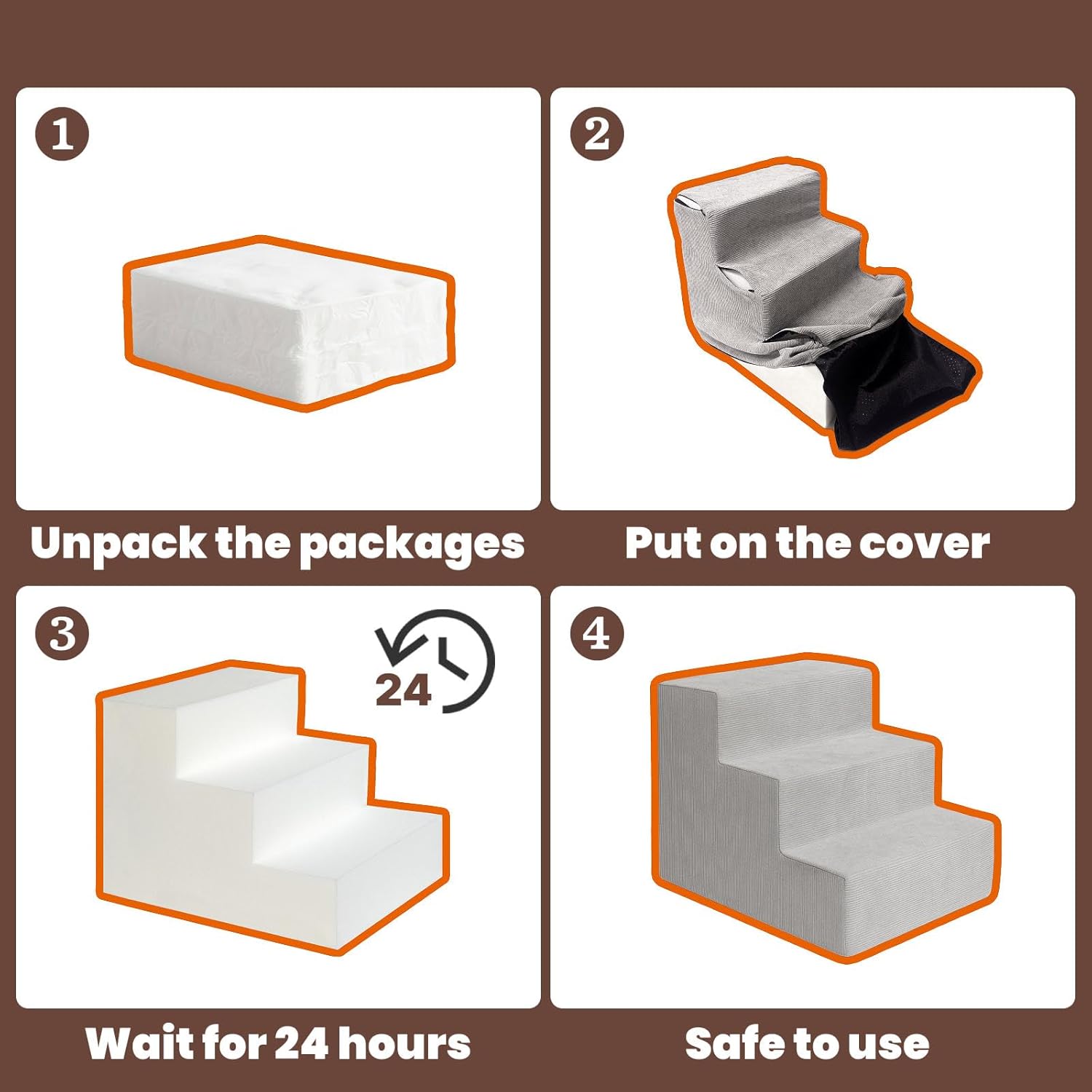 1

Unpack the packages

2

Put on the cover

3

24

Wait for 24 hours

4

Safe to use