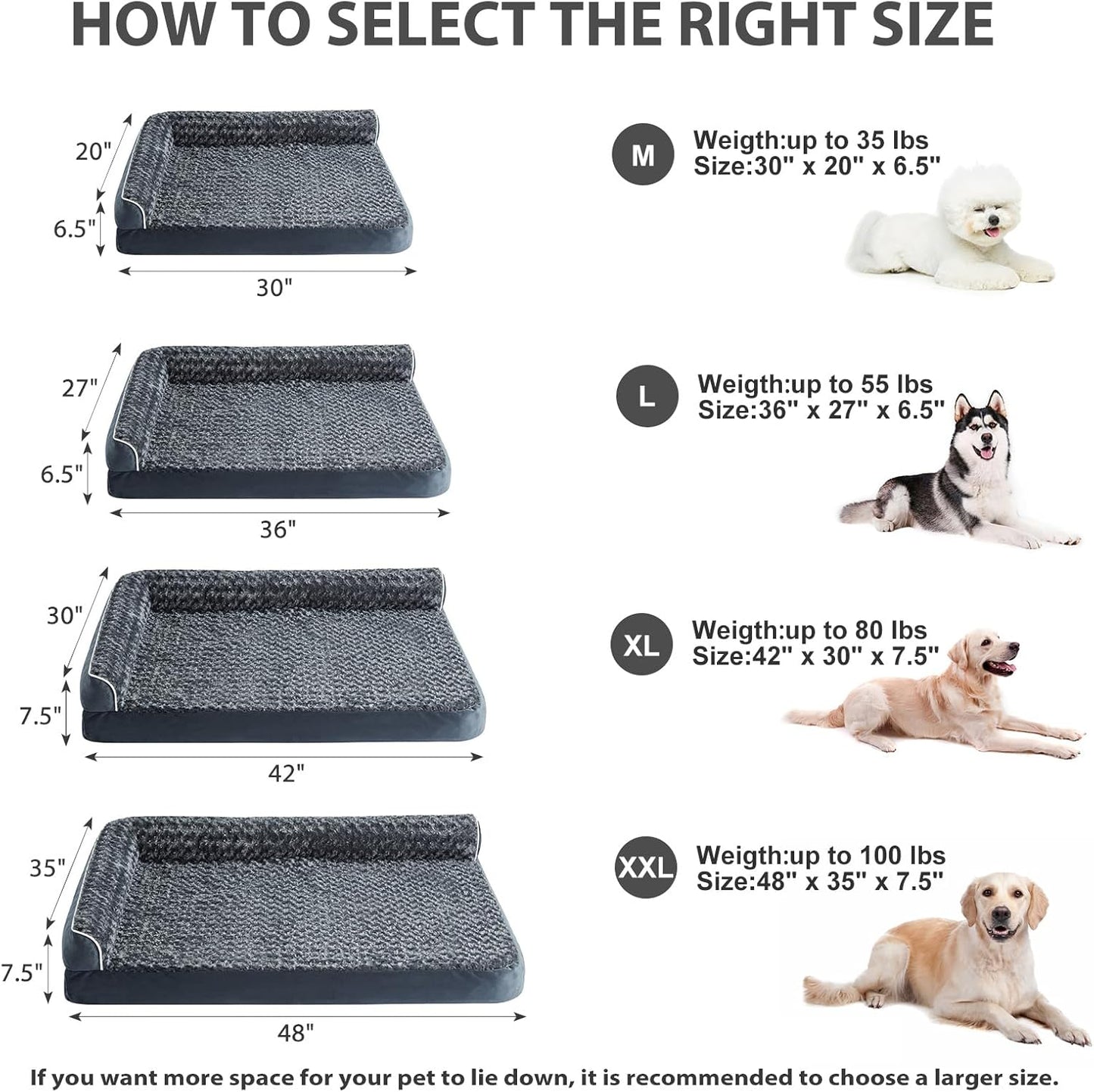 HOW TO SELECT THE RIGHT SIZE

20"
6.5"
30"

M
Weigth:up to 35 lbs
Size:30" x 20" x 6.5"

27"
6.5"
36"

L
Weigth:up to 55 lbs
Size:36" x 27" x 6.5"

30"
7.5"
42"

XL
Weigth:up to 80 lbs
Size:42" x 30" x 7.5"

35"
7.5"
48"

XXL
Weigth:up to 100 lbs
Size:48" x 35" x 7.5"

If you want more space for your pet to lie down, it is recommended to choose a larger size.