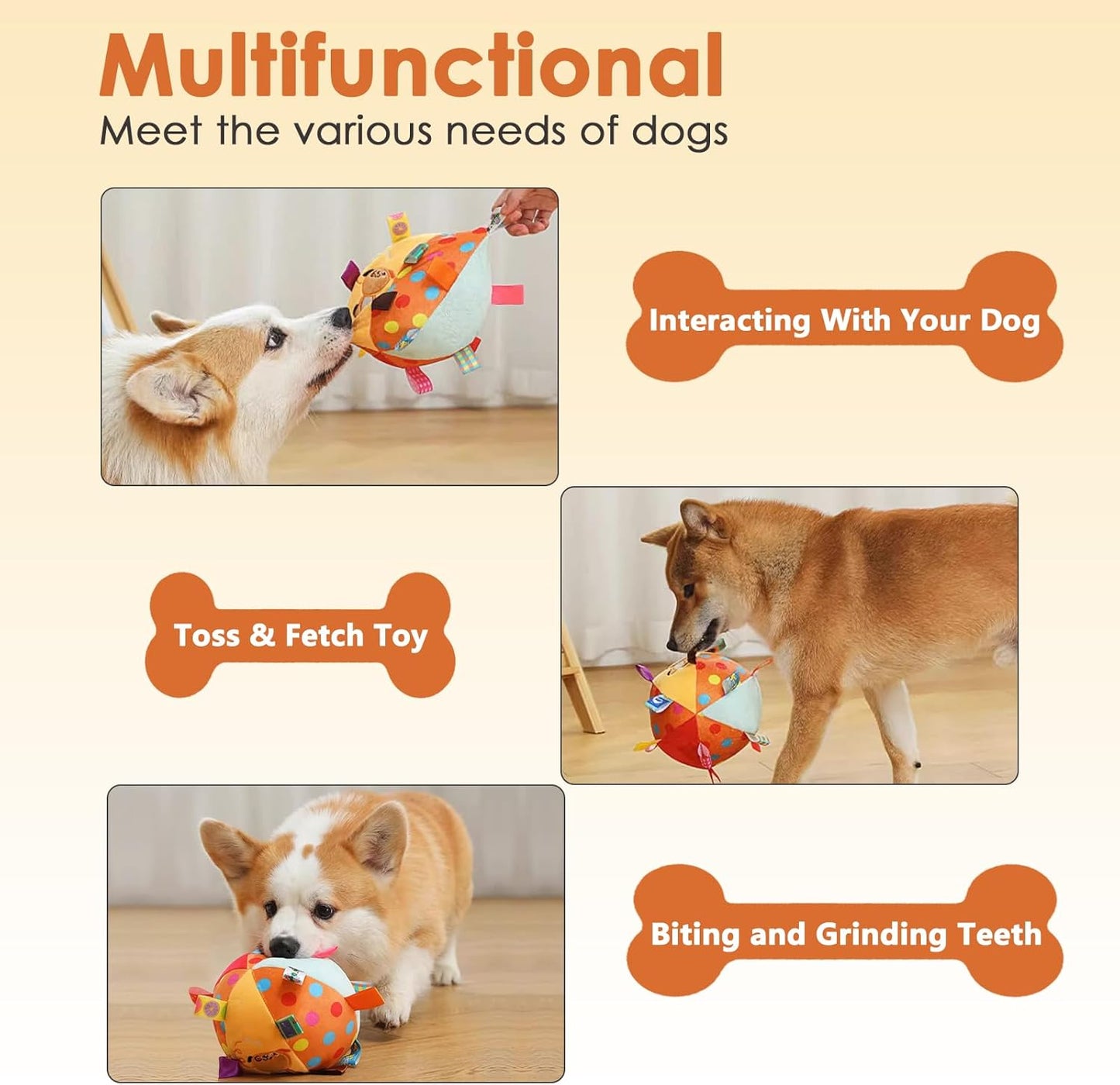 Multifunctional
Meet the various needs of dogs

Interacting With Your Dog

Toss & Fetch Toy

Biting and Grinding Teeth