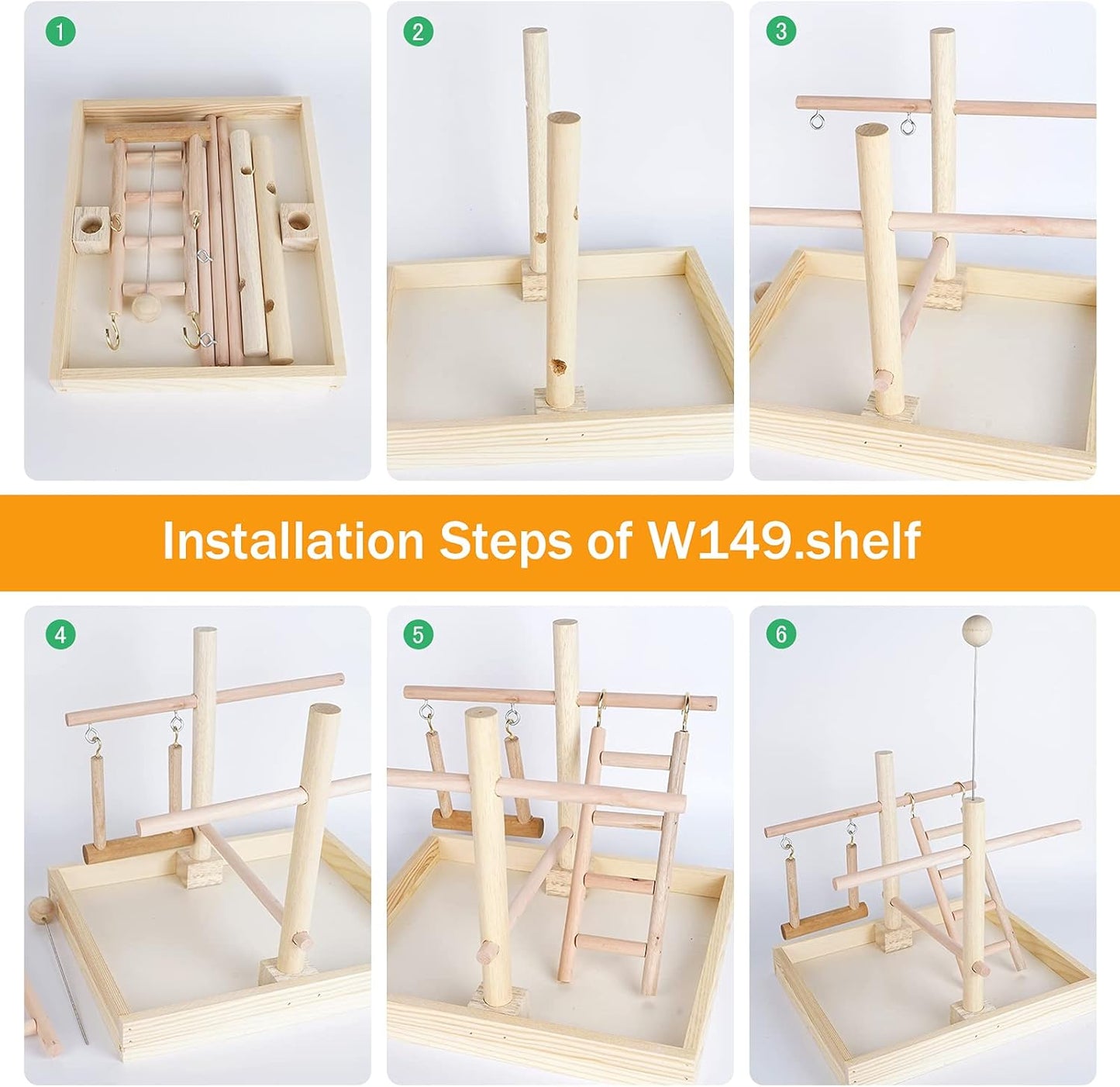 1

2

3

Installation Steps of W149.shelf

4

5

6