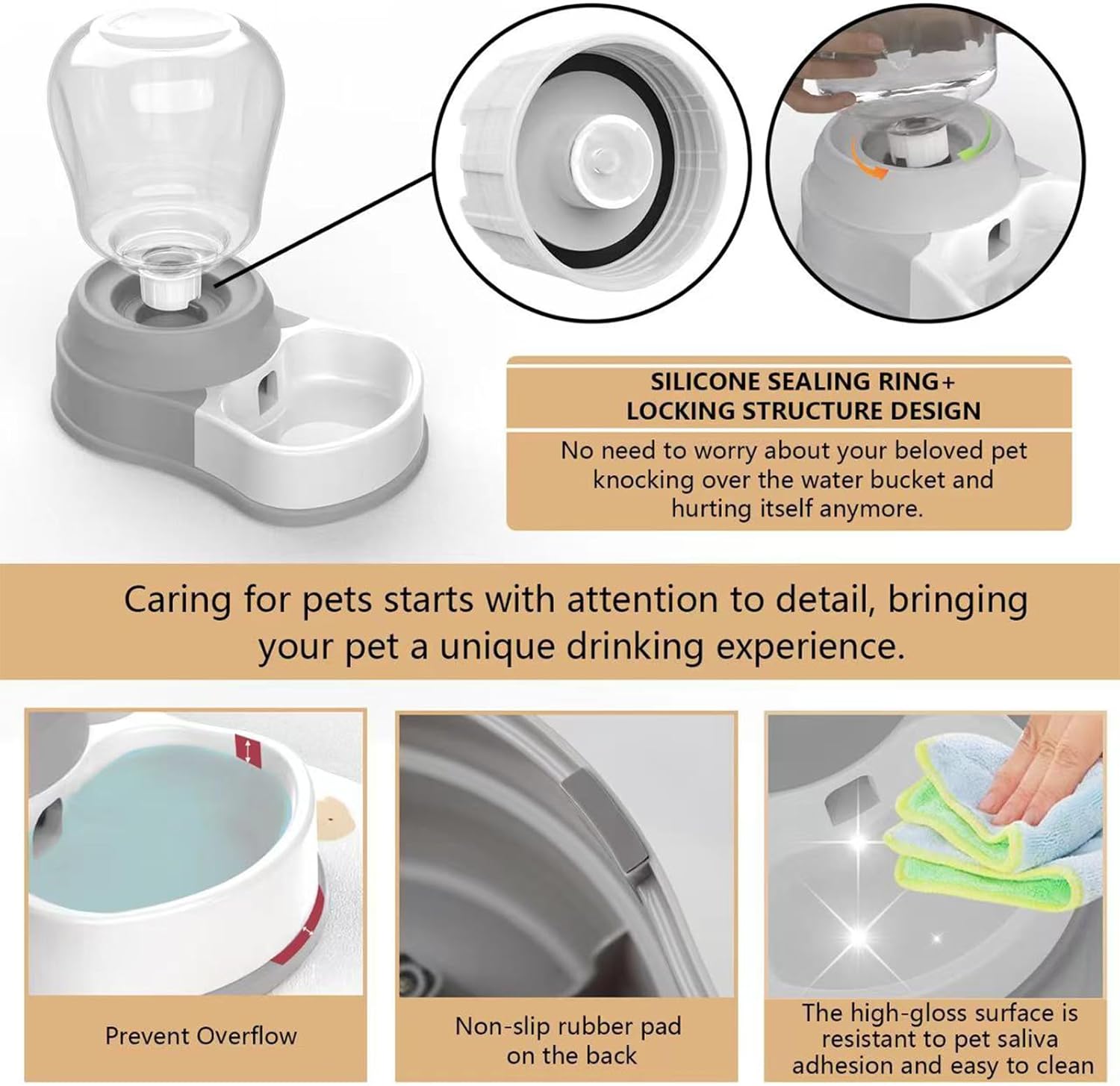 SILICONE SEALING RING+
LOCKING STRUCTURE DESIGN

No need to worry about your beloved pet knocking over the water bucket and hurting itself anymore.

Caring for pets starts with attention to detail, bringing your pet a unique drinking experience.

Prevent Overflow

Non-slip rubber pad on the back

The high-gloss surface is resistant to pet saliva adhesion and easy to clean