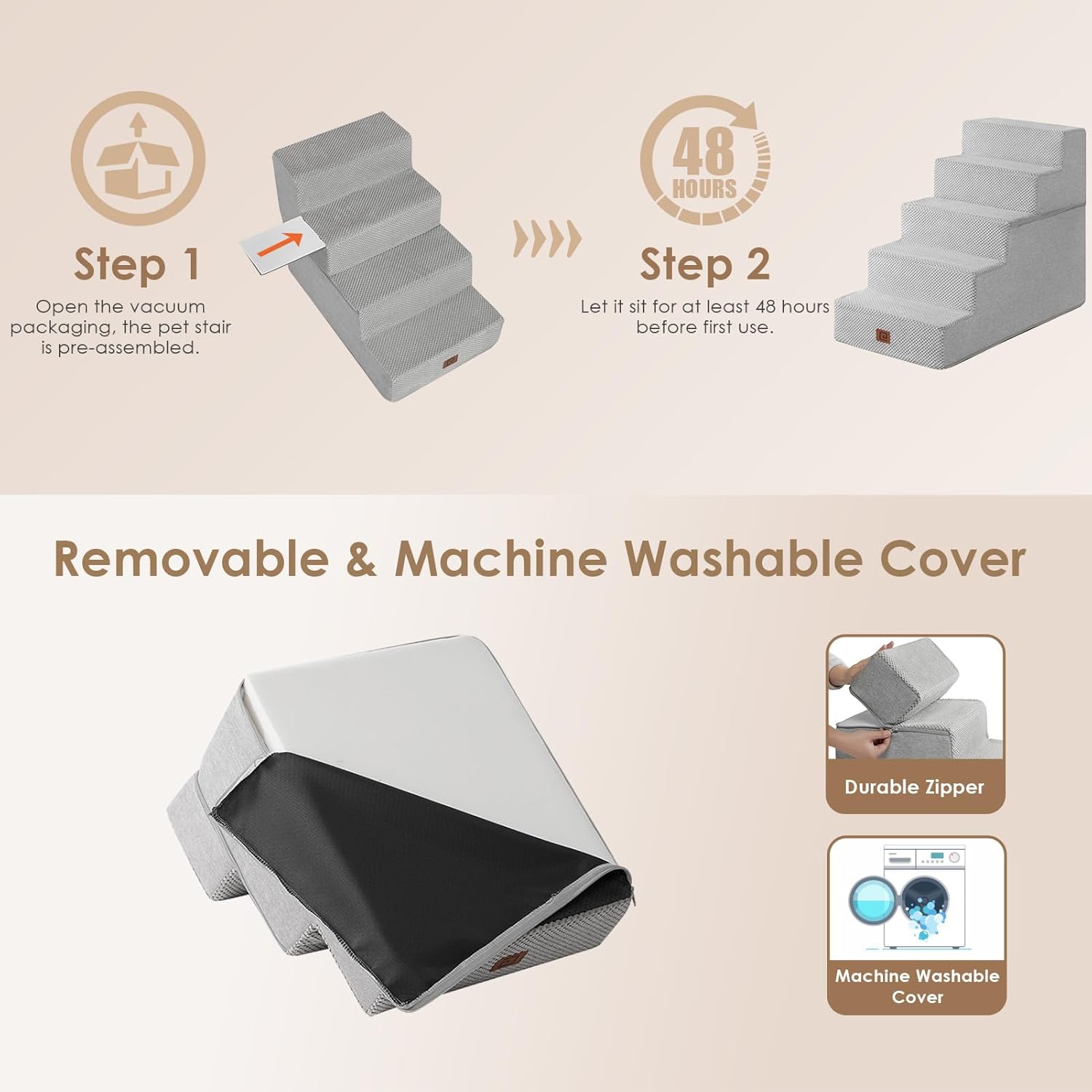 Step 1

Open the vacuum packaging, the pet stair is pre-assembled.

48 HOURS

Step 2

Let it sit for at least 48 hours before first use.

Removable & Machine Washable Cover

Durable Zipper

Machine Washable Cover