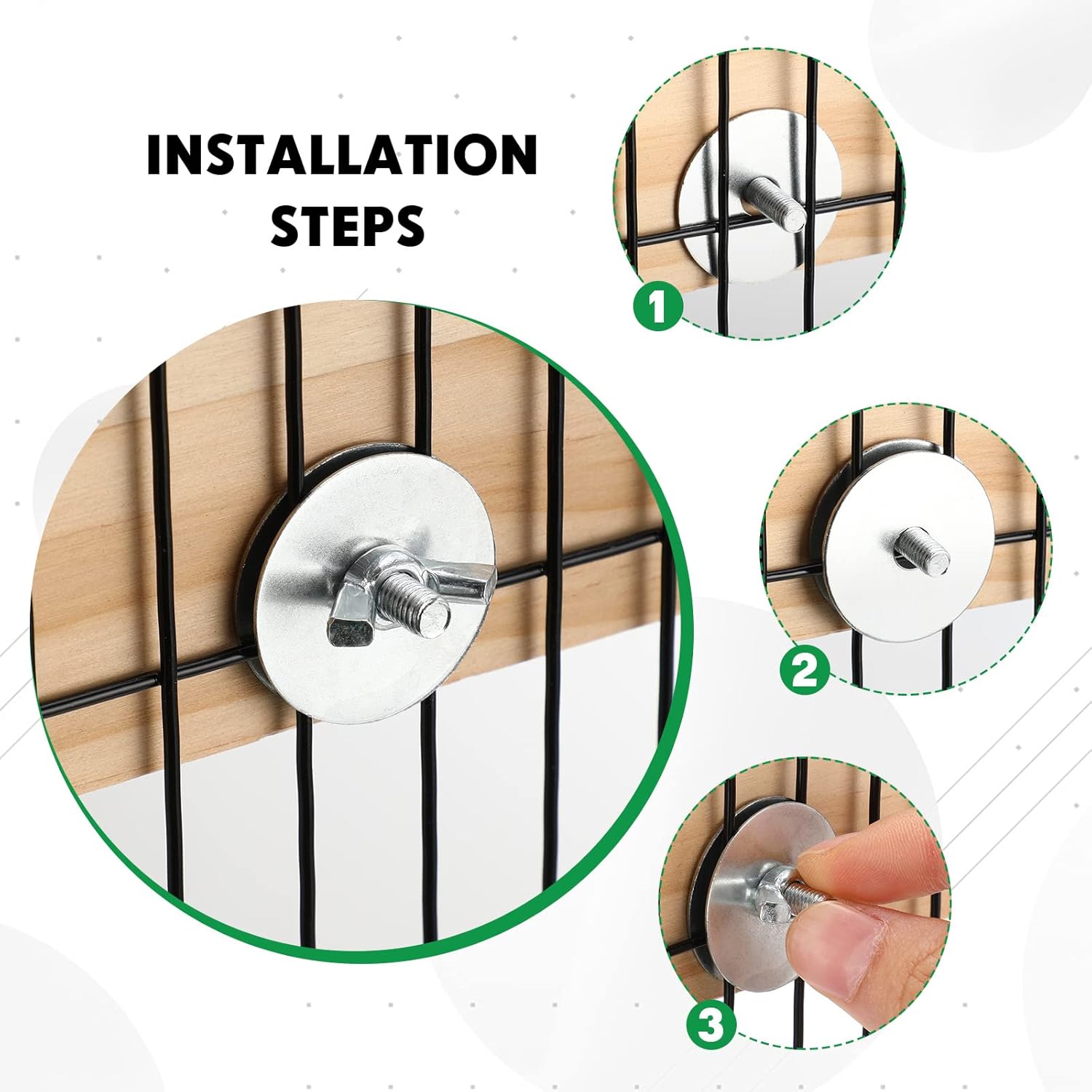 INSTALLATION STEPS

1

2

3