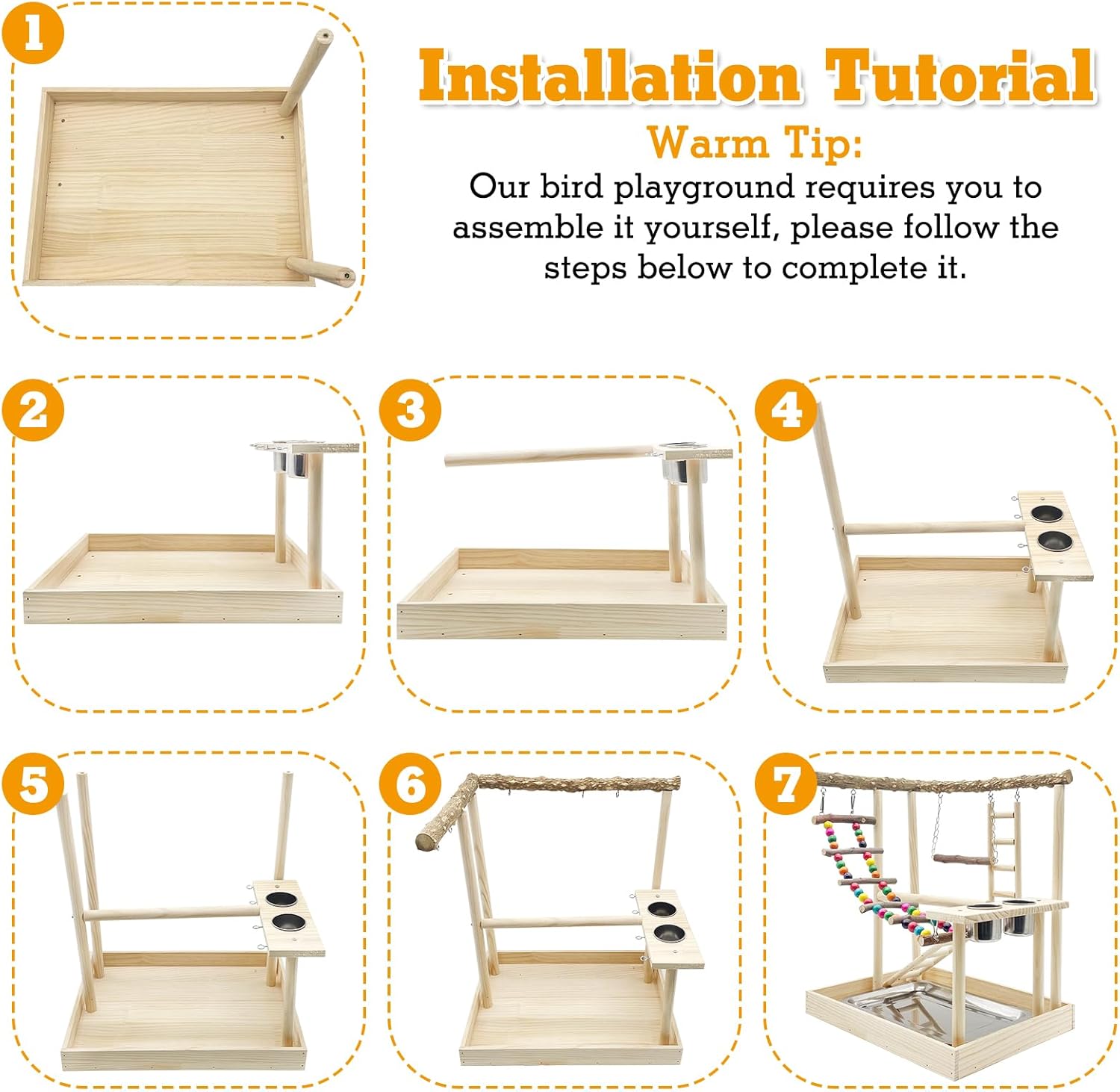 1

Installation Tutorial

Warm Tip:

Our bird playground requires you to assemble it yourself, please follow the steps below to complete it.

2

3

4

5

6

7