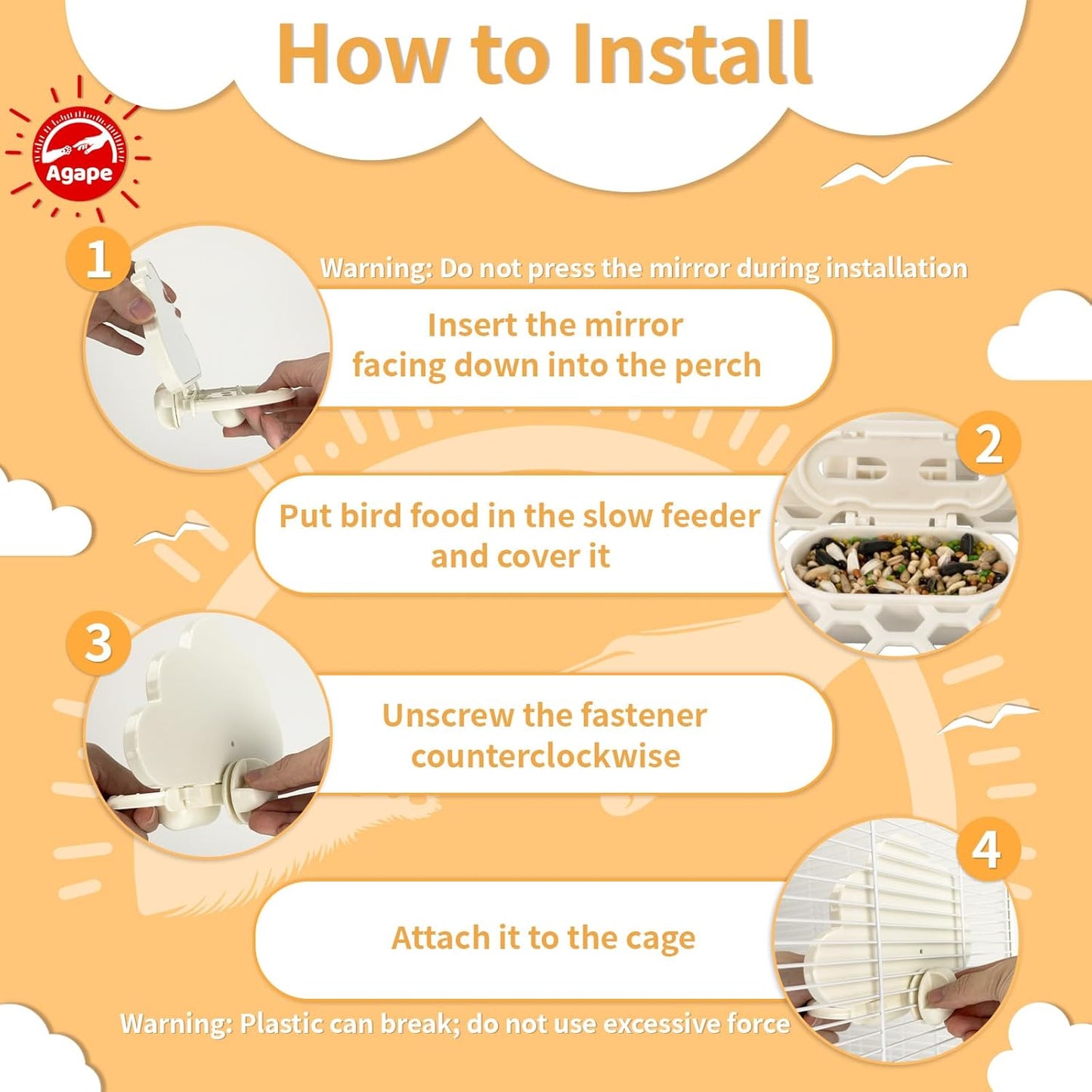 How to Install

Agape

1

Warning: Do not press the mirror during installation

Insert the mirror facing down into the perch

2

Put bird food in the slow feeder and cover it

3

Unscrew the fastener counterclockwise

4

Attach it to the cage

Warning: Plastic can break; do not use excessive force