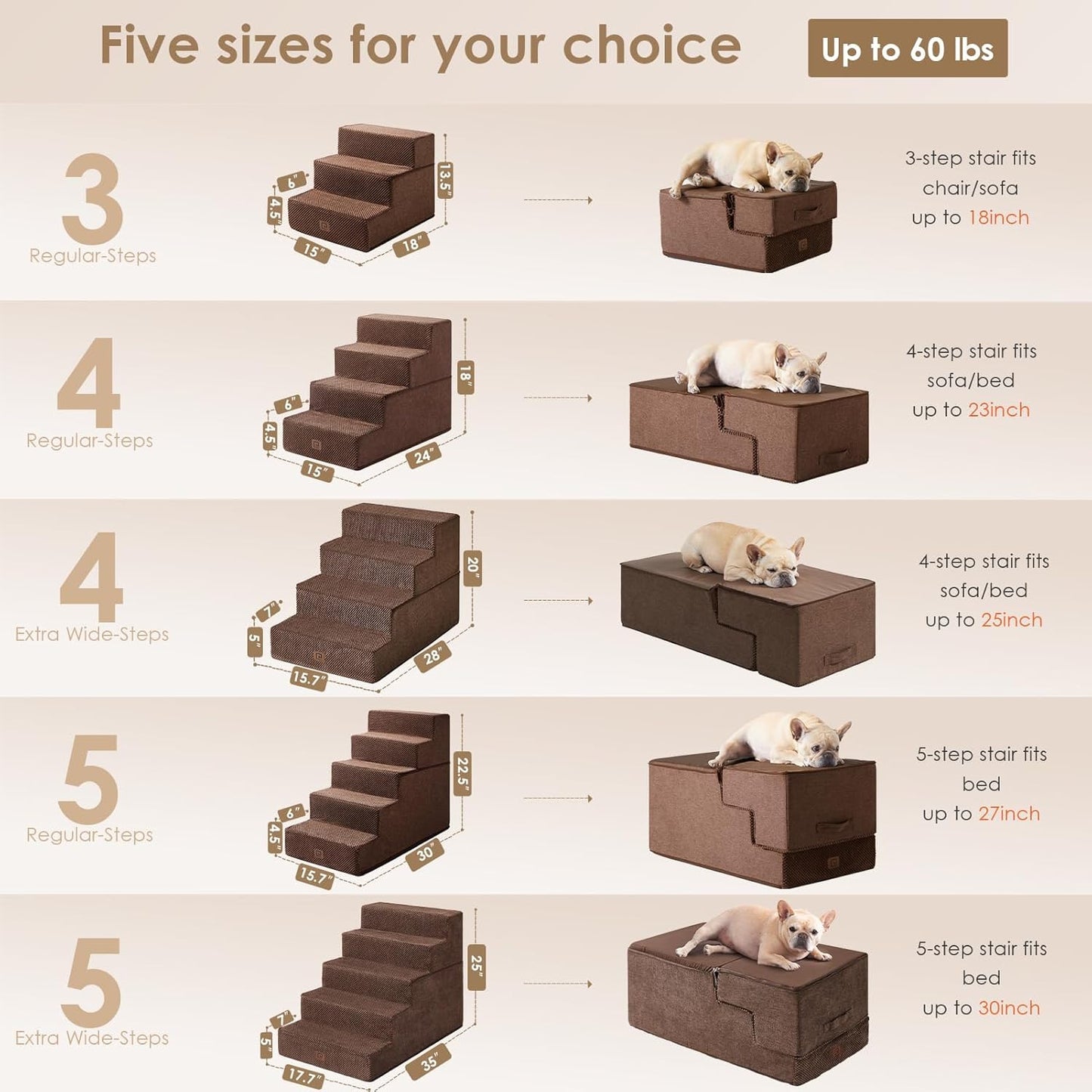 Five sizes for your choice

Up to 60 lbs

3
Regular-Steps

6"
4.5"
15"
18"
13.5"

3-step stair fits chair/sofa up to 18inch

4
Regular-Steps

6"
4.5"
15"
24"
18"

4-step stair fits sofa/bed up to 23inch

4
Extra Wide-Steps

7"
5"
15.7"
28"
20"

4-step stair fits sofa/bed up to 25inch

5
Regular-Steps

6"
4.5"
15.7"
30"
22.5"

5-step stair fits bed up to 27inch

5
Extra Wide-Steps

7"
5"
17.7"
35"
25"

5-step stair fits bed up to 30inch