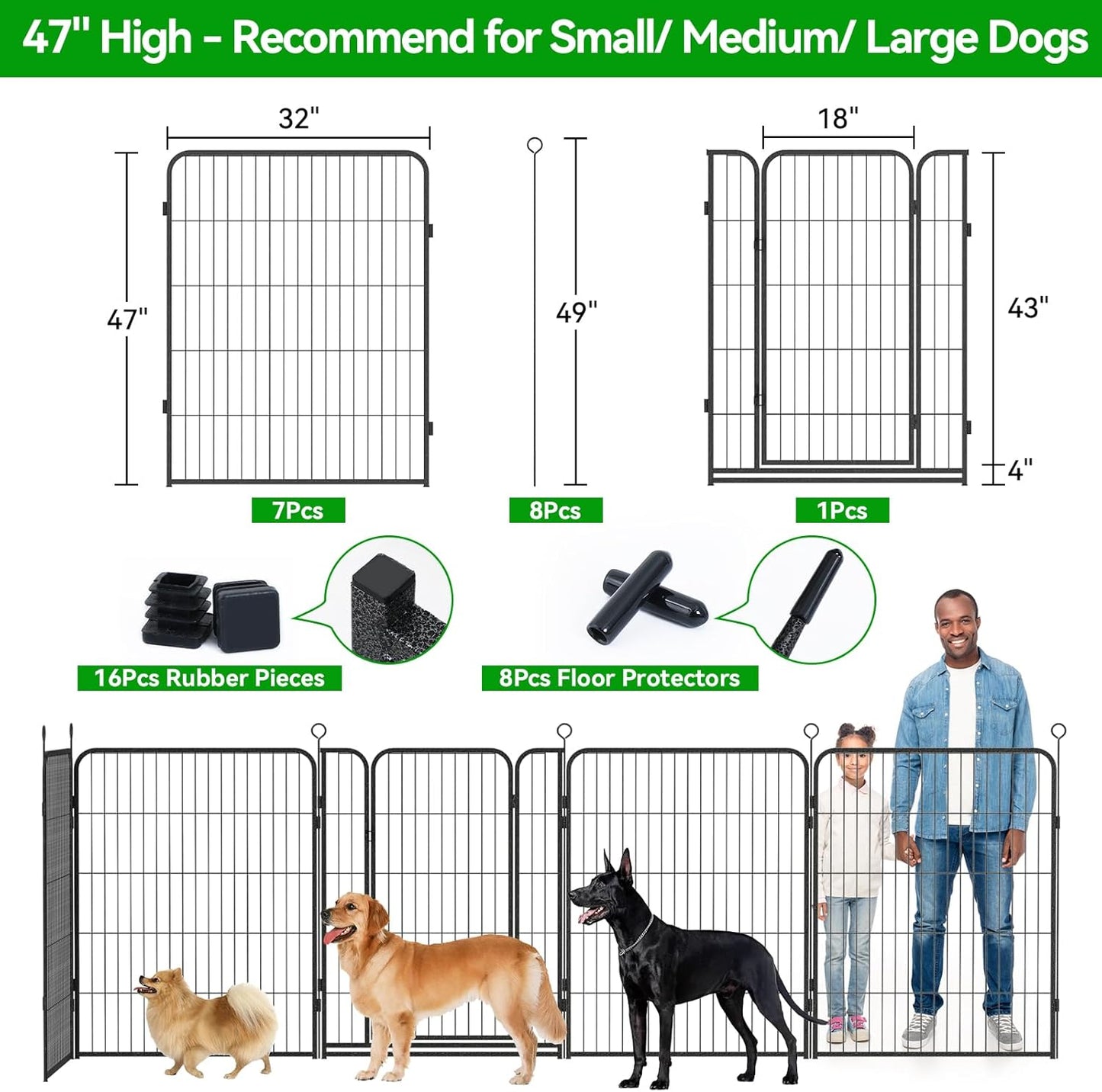 47" High - Recommend for Small/ Medium/ Large Dogs

32"

47"

7Pcs

49"

8Pcs

18"

43"

4"

1Pcs

16Pcs Rubber Pieces

8Pcs Floor Protectors