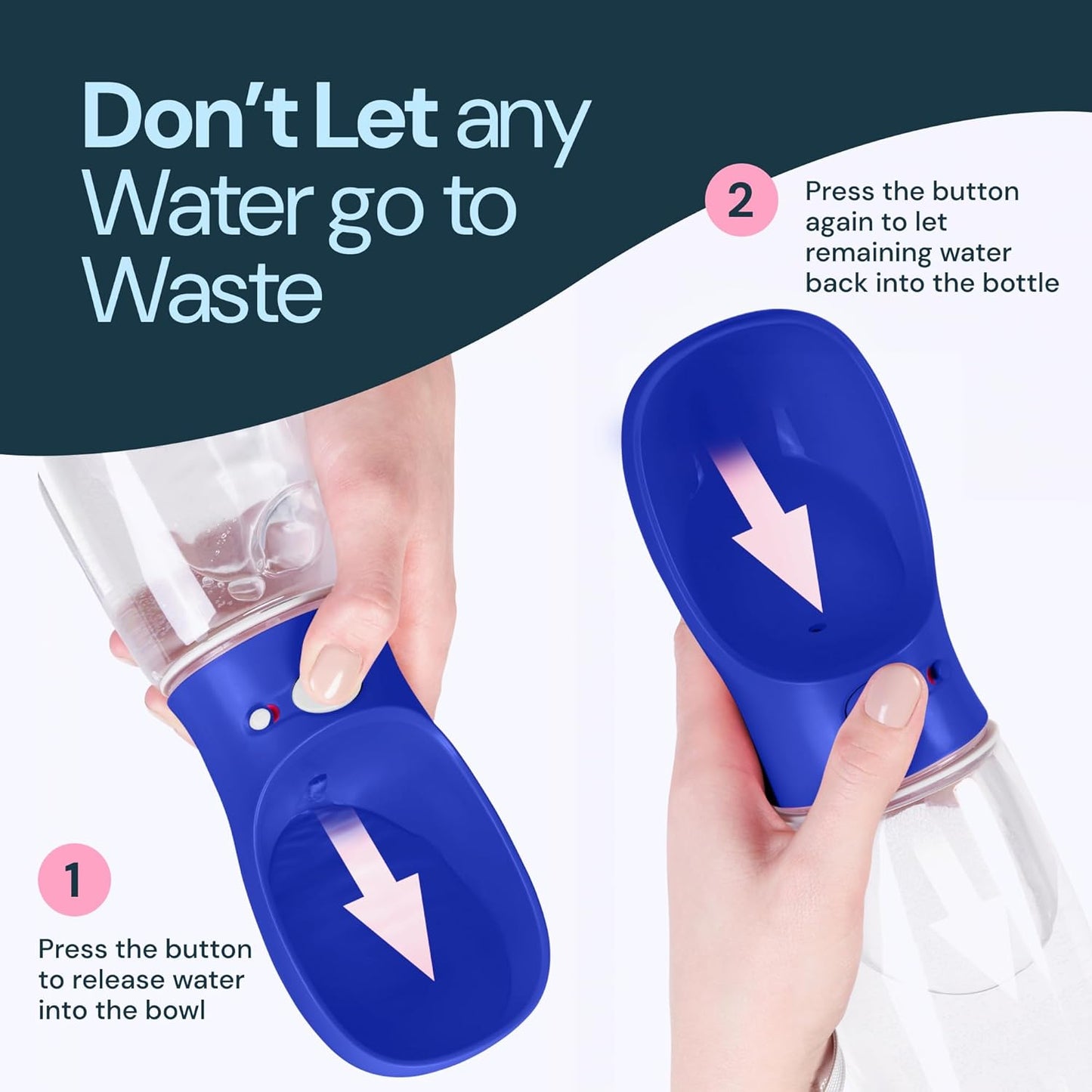 Don't Let any Water go to Waste

2

Press the button again to let remaining water back into the bottle

1

Press the button to release water into the bowl