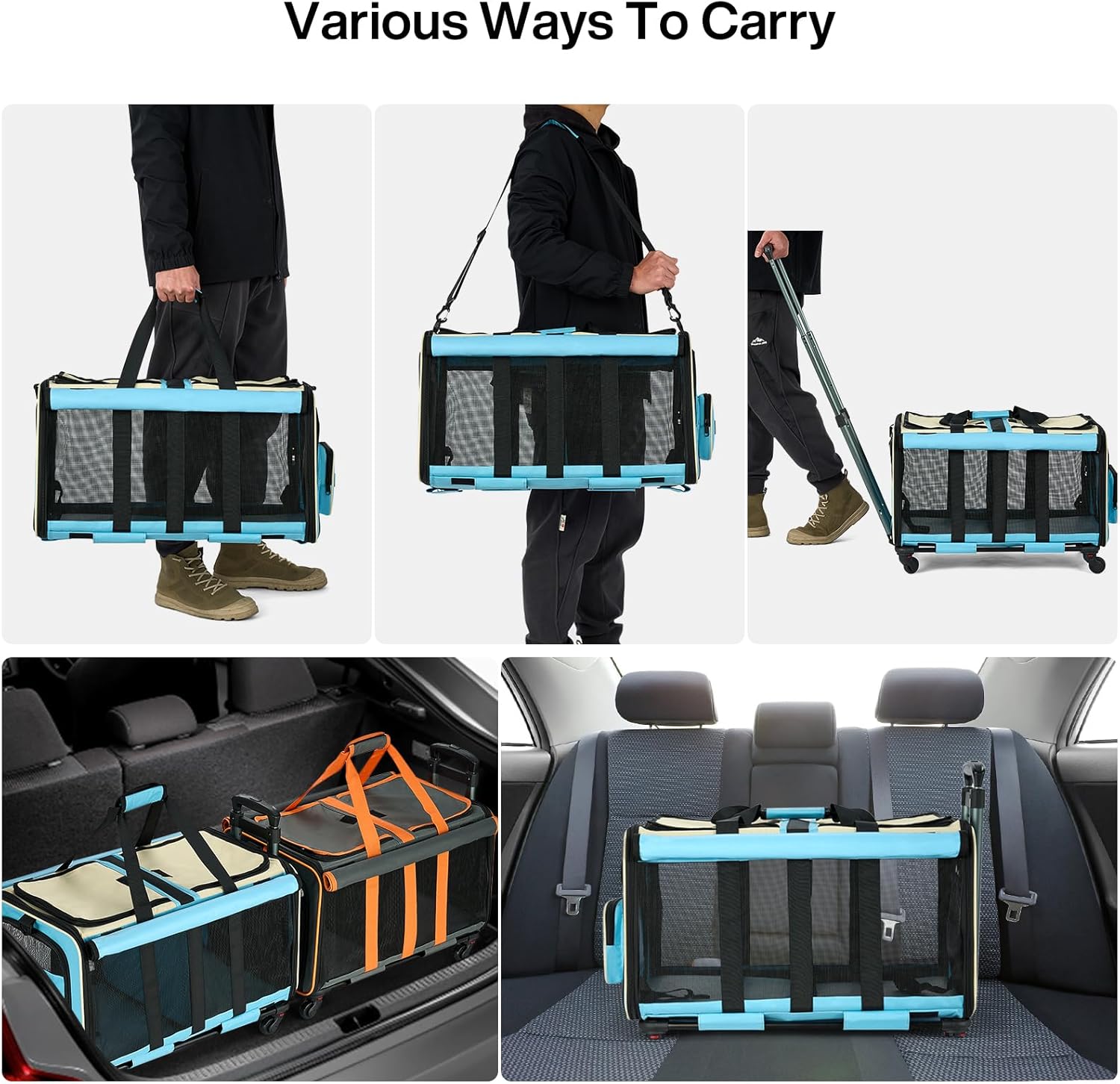 Various Ways To Carry