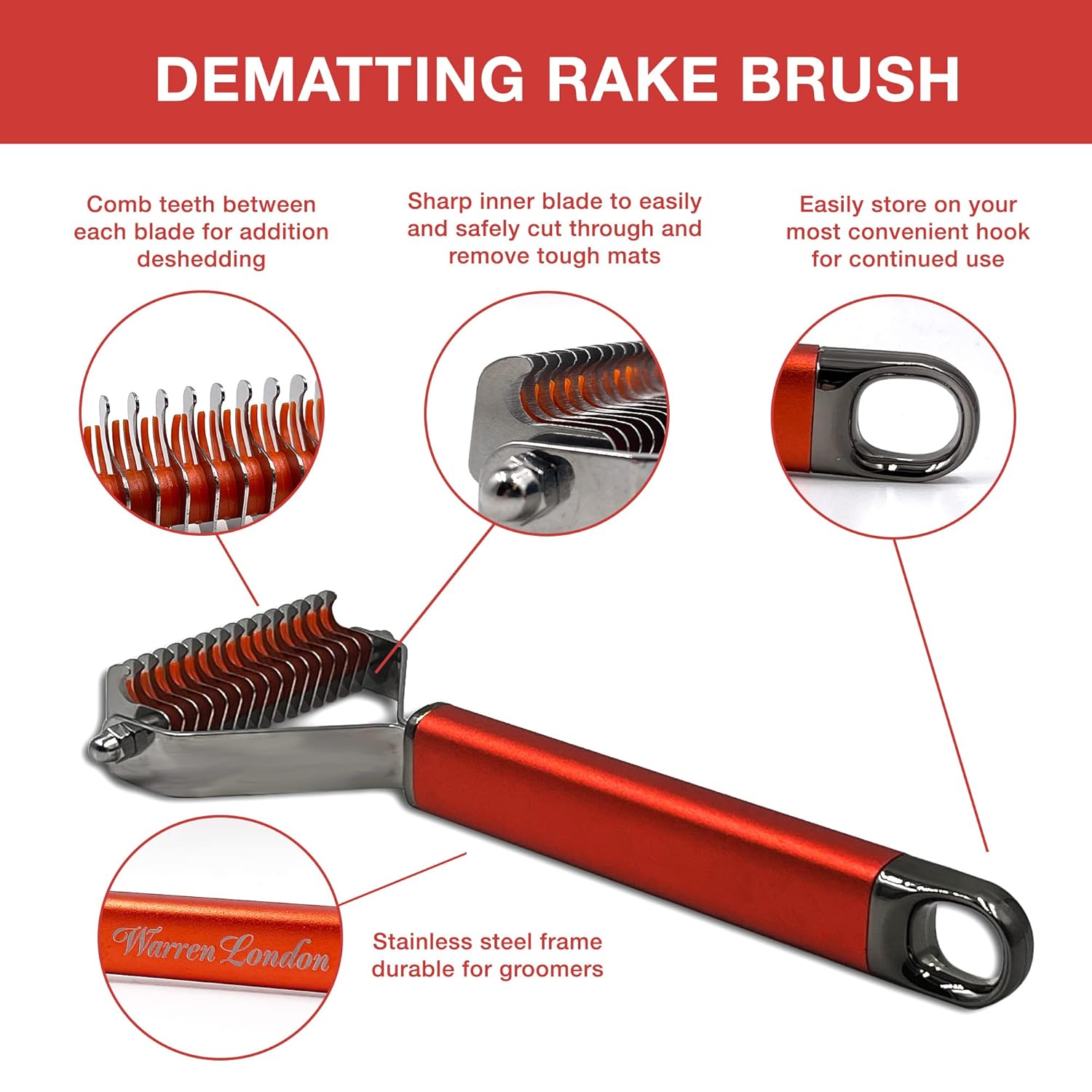 DEMATTING RAKE BRUSH

Comb teeth between each blade for addition deshedding

Sharp inner blade to easily and safely cut through and remove tough mats

Easily store on your most convenient hook for continued use

Warren London

Stainless steel frame durable for groomers