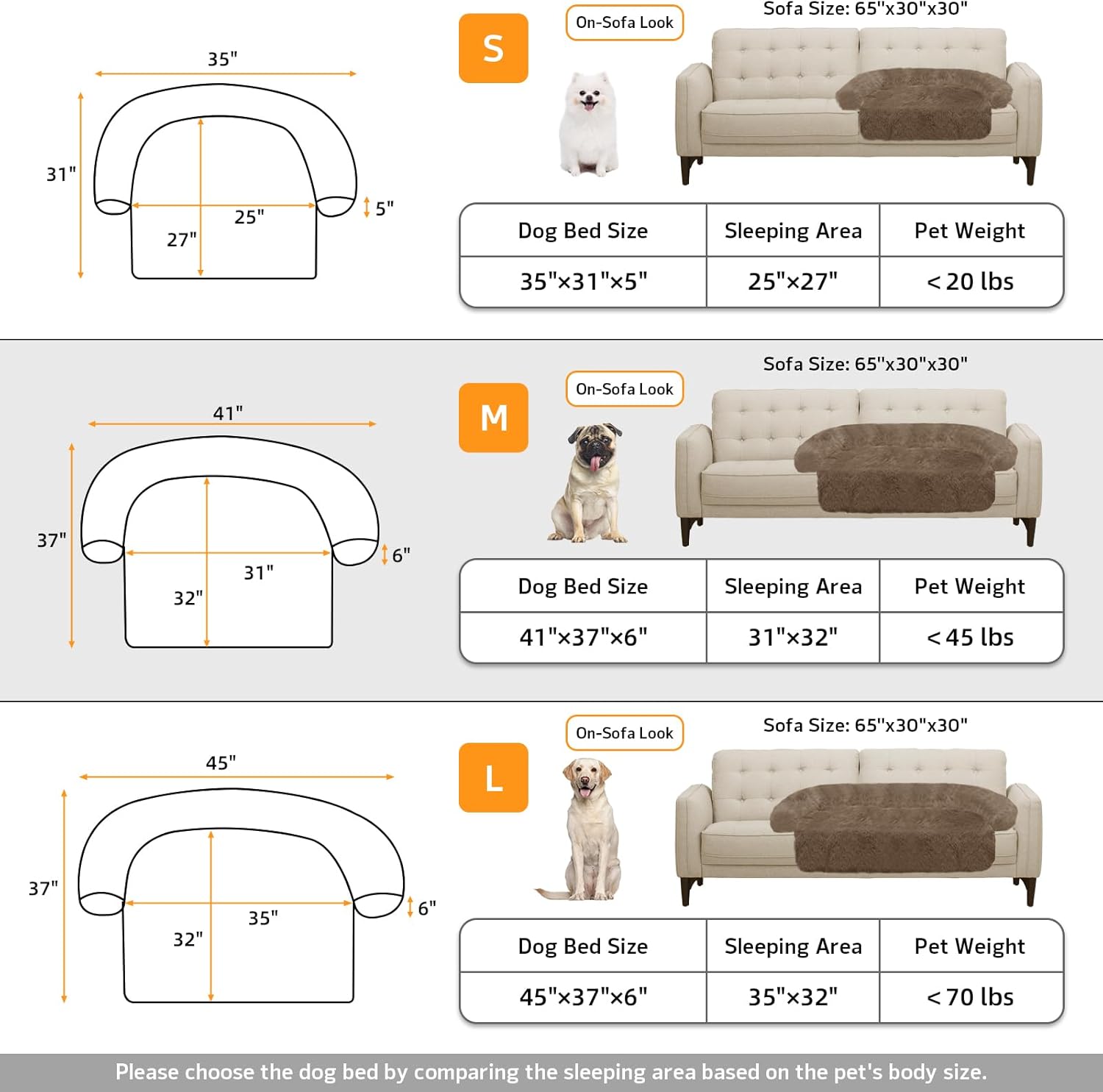 35"

31"

25"

27"

5"

S

On-Sofa Look

Sofa Size: 65"x30"x30"

| Dog Bed Size | Sleeping Area | Pet Weight |
|---|---|---|
| 35"×31"×5" | 25"×27" | < 20 lbs |

41"

37"

31"

32"

6"

M

On-Sofa Look

Sofa Size: 65"x30"x30"

| Dog Bed Size | Sleeping Area | Pet Weight |
|---|---|---|
| 41"×37"×6" | 31"×32" | < 45 lbs |

45"

37"

35"

32"

6"

L

On-Sofa Look

Sofa Size: 65"x30"x30"

| Dog Bed Size | Sleeping Area | Pet Weight |
|---|---|---|
| 45"×37"×6" | 35"×32" | < 70 lbs |

Please choose the dog bed by comparing the sleeping area based on the pet's body size.