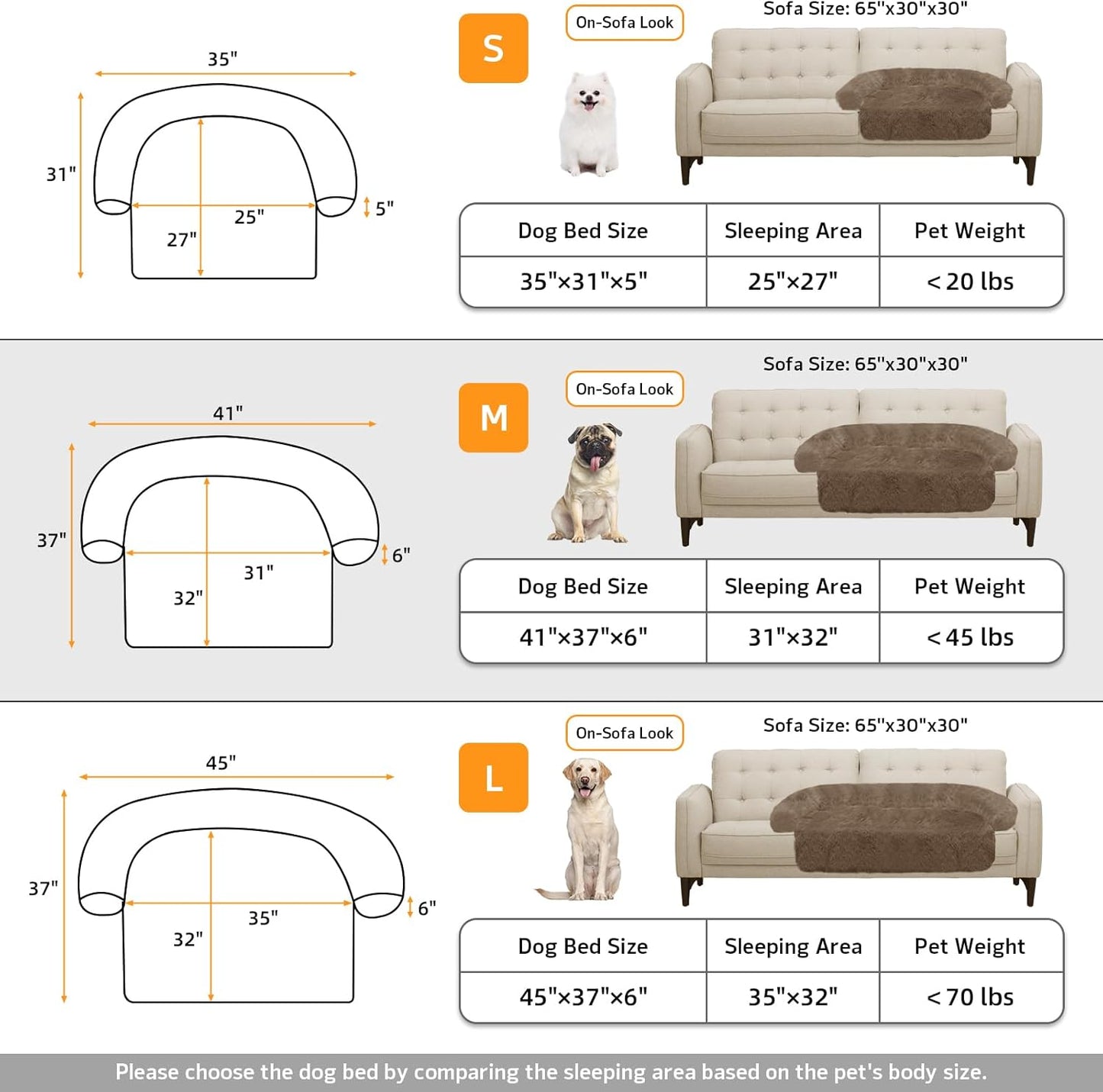 35"

31"

25"

27"

5"

S

On-Sofa Look

Sofa Size: 65"x30"x30"

| Dog Bed Size | Sleeping Area | Pet Weight |
|---|---|---|
| 35"×31"×5" | 25"×27" | < 20 lbs |

41"

37"

31"

32"

6"

M

On-Sofa Look

Sofa Size: 65"x30"x30"

| Dog Bed Size | Sleeping Area | Pet Weight |
|---|---|---|
| 41"×37"×6" | 31"×32" | < 45 lbs |

45"

37"

35"

32"

6"

L

On-Sofa Look

Sofa Size: 65"x30"x30"

| Dog Bed Size | Sleeping Area | Pet Weight |
|---|---|---|
| 45"×37"×6" | 35"×32" | < 70 lbs |

Please choose the dog bed by comparing the sleeping area based on the pet's body size.