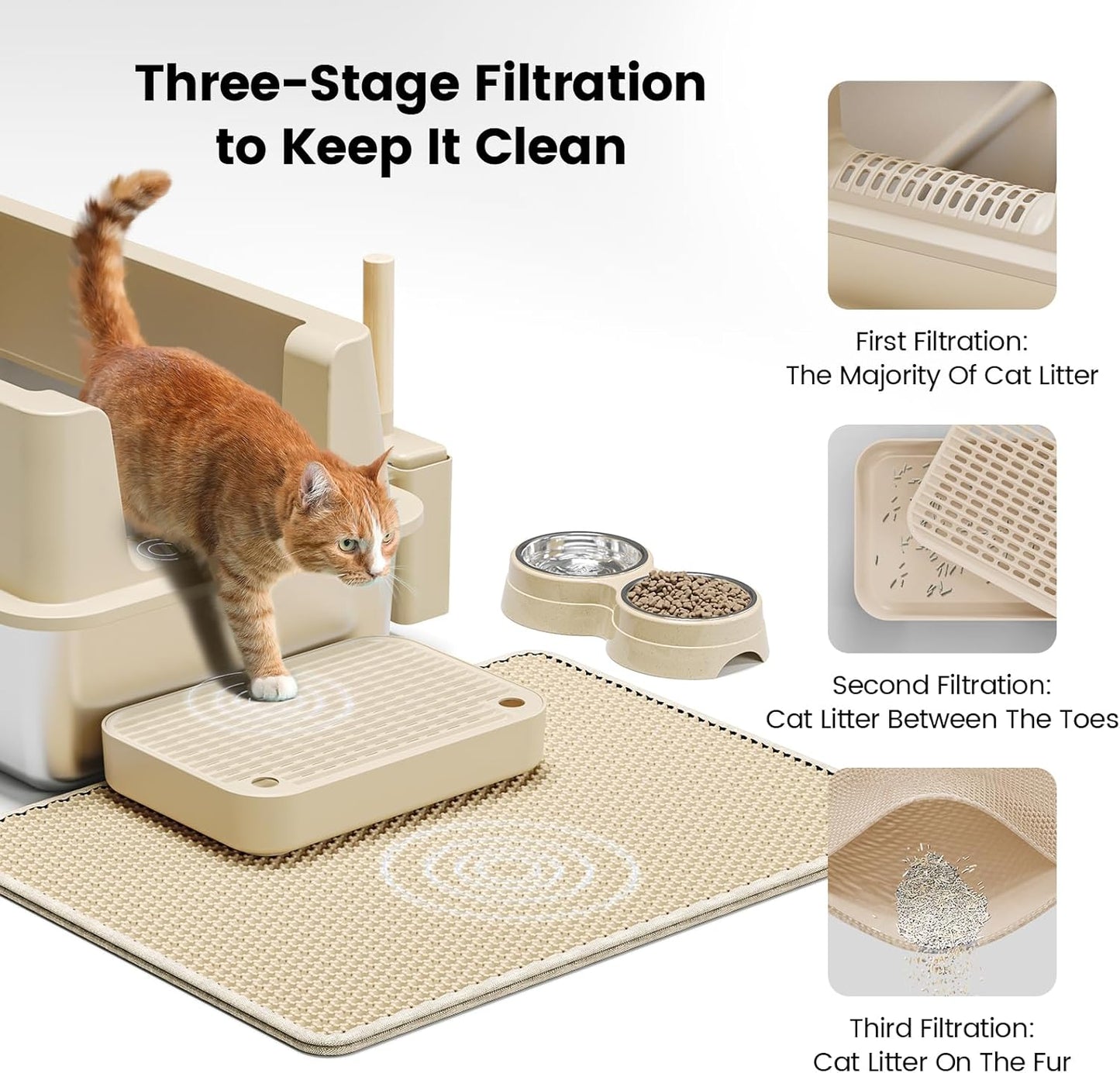 Three-Stage Filtration to Keep It Clean

First Filtration:
The Majority Of Cat Litter

Second Filtration:
Cat Litter Between The Toes

Third Filtration:
Cat Litter On The Fur