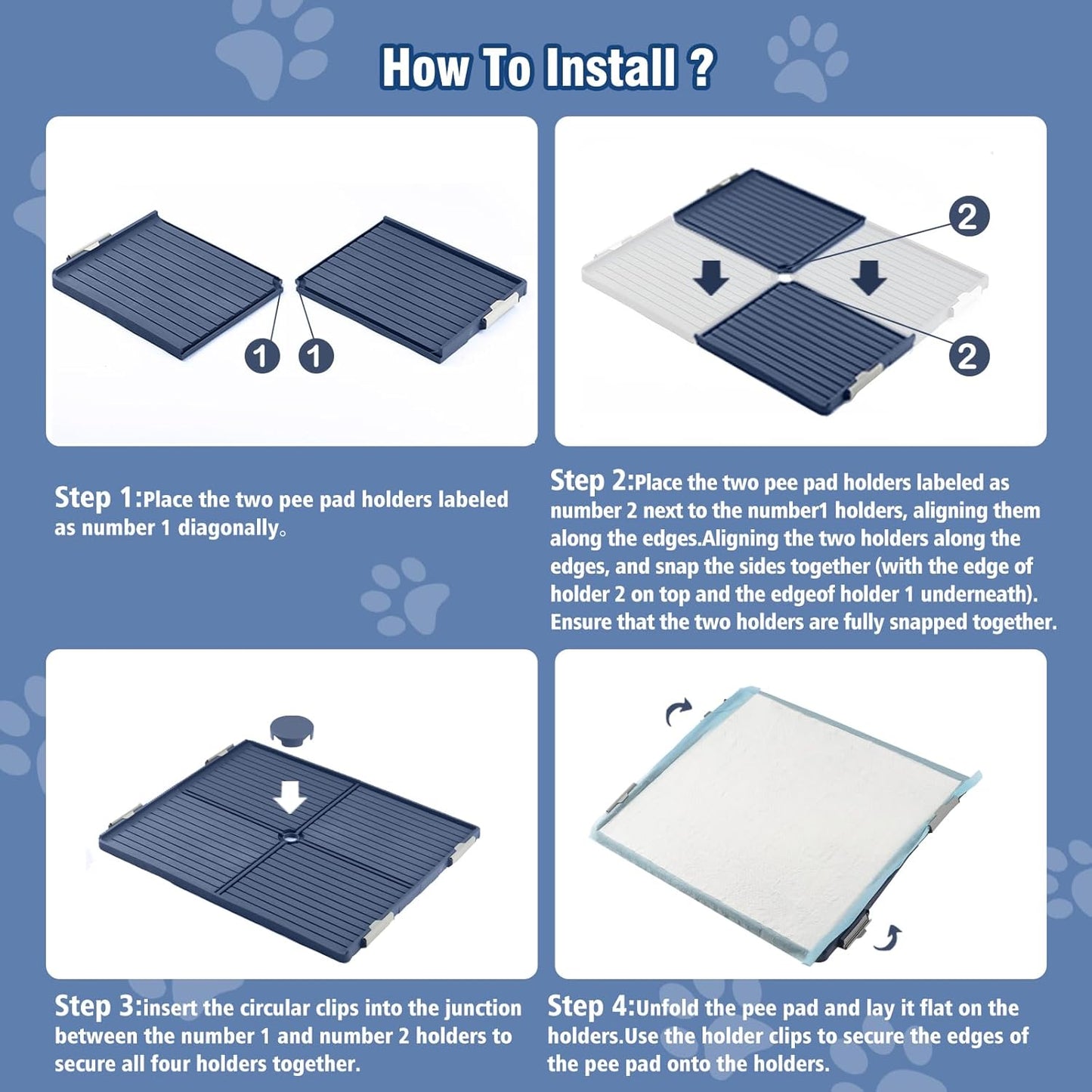 How To Install ?

1 1

2
2

Step 1:Place the two pee pad holders labeled as number 1 diagonally。

Step 2:Place the two pee pad holders labeled as number 2 next to the number1 holders, aligning them along the edges.Aligning the two holders along the edges, and snap the sides together (with the edge of holder 2 on top and the edgeof holder 1 underneath). Ensure that the two holders are fully snapped together.

Step 3:insert the circular clips into the junction between the number 1 and number 2 holders to secure all four holders together.

Step 4:Unfold the pee pad and lay it flat on the holders.Use the holder clips to secure the edges of the pee pad onto the holders.