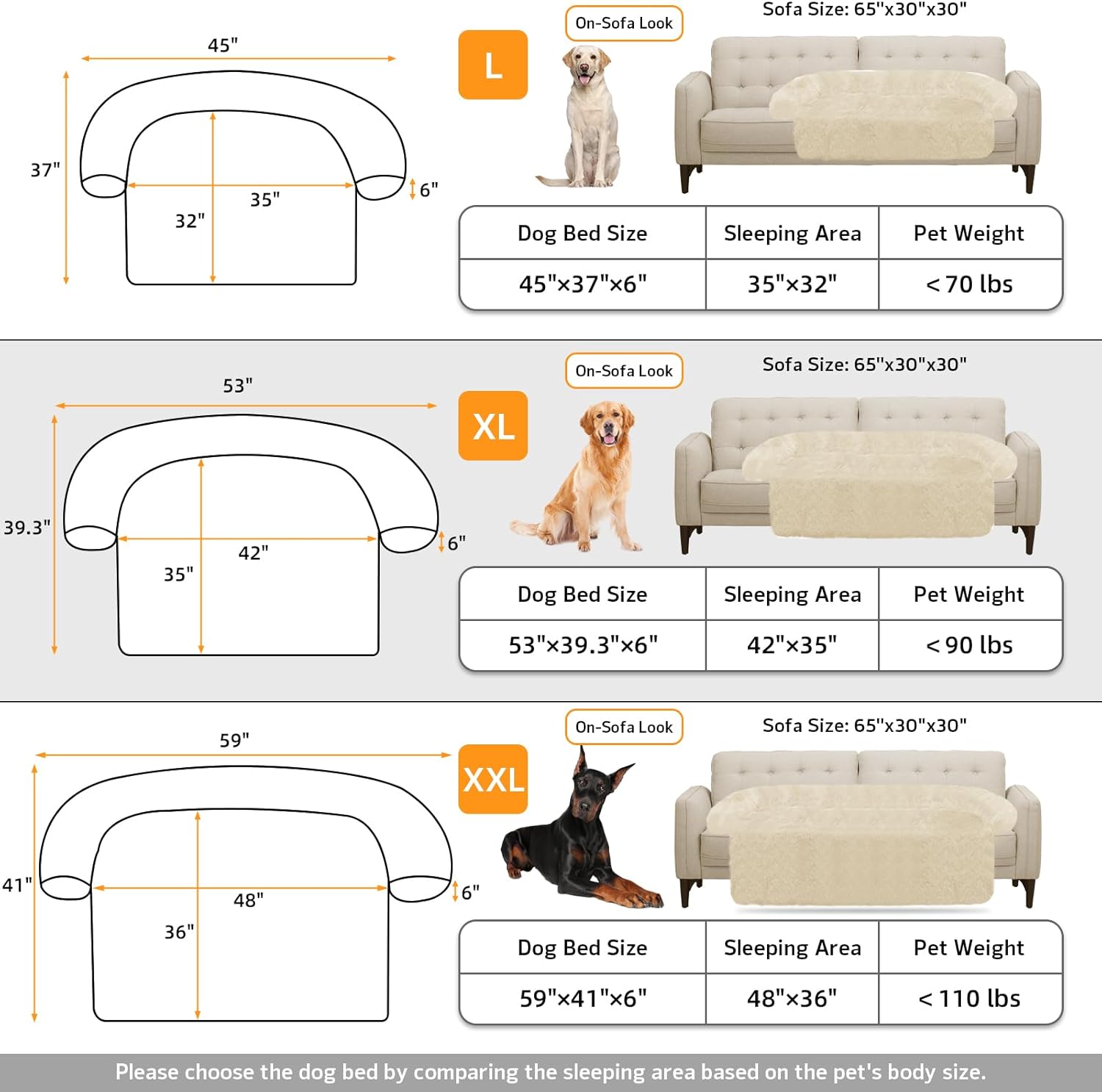 45"

37"

35"

32"

6"

L

On-Sofa Look

Sofa Size: 65"x30"x30"

| Dog Bed Size | Sleeping Area | Pet Weight |
|---|---|---|
| 45"×37"×6" | 35"×32" | < 70 lbs |

53"

39.3"

42"

35"

6"

XL

On-Sofa Look

Sofa Size: 65"x30"x30"

| Dog Bed Size | Sleeping Area | Pet Weight |
|---|---|---|
| 53"×39.3"×6" | 42"×35" | < 90 lbs |

59"

41"

48"

36"

6"

XXL

On-Sofa Look

Sofa Size: 65"x30"x30"

| Dog Bed Size | Sleeping Area | Pet Weight |
|---|---|---|
| 59"×41"×6" | 48"×36" | < 110 lbs |

Please choose the dog bed by comparing the sleeping area based on the pet's body size.