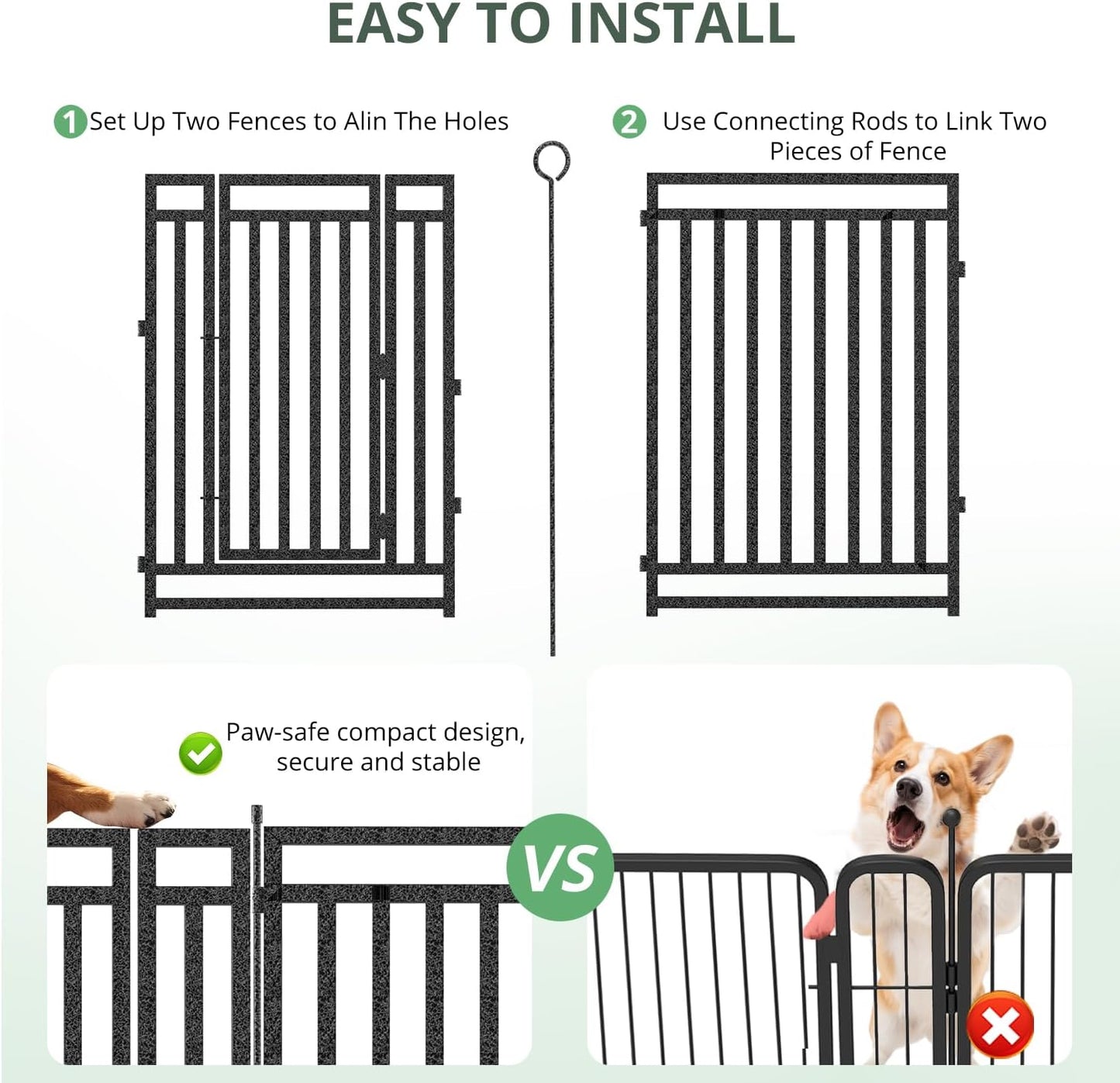 EASY TO INSTALL

1 Set Up Two Fences to Alin The Holes

2 Use Connecting Rods to Link Two Pieces of Fence

Paw-safe compact design, secure and stable

VS