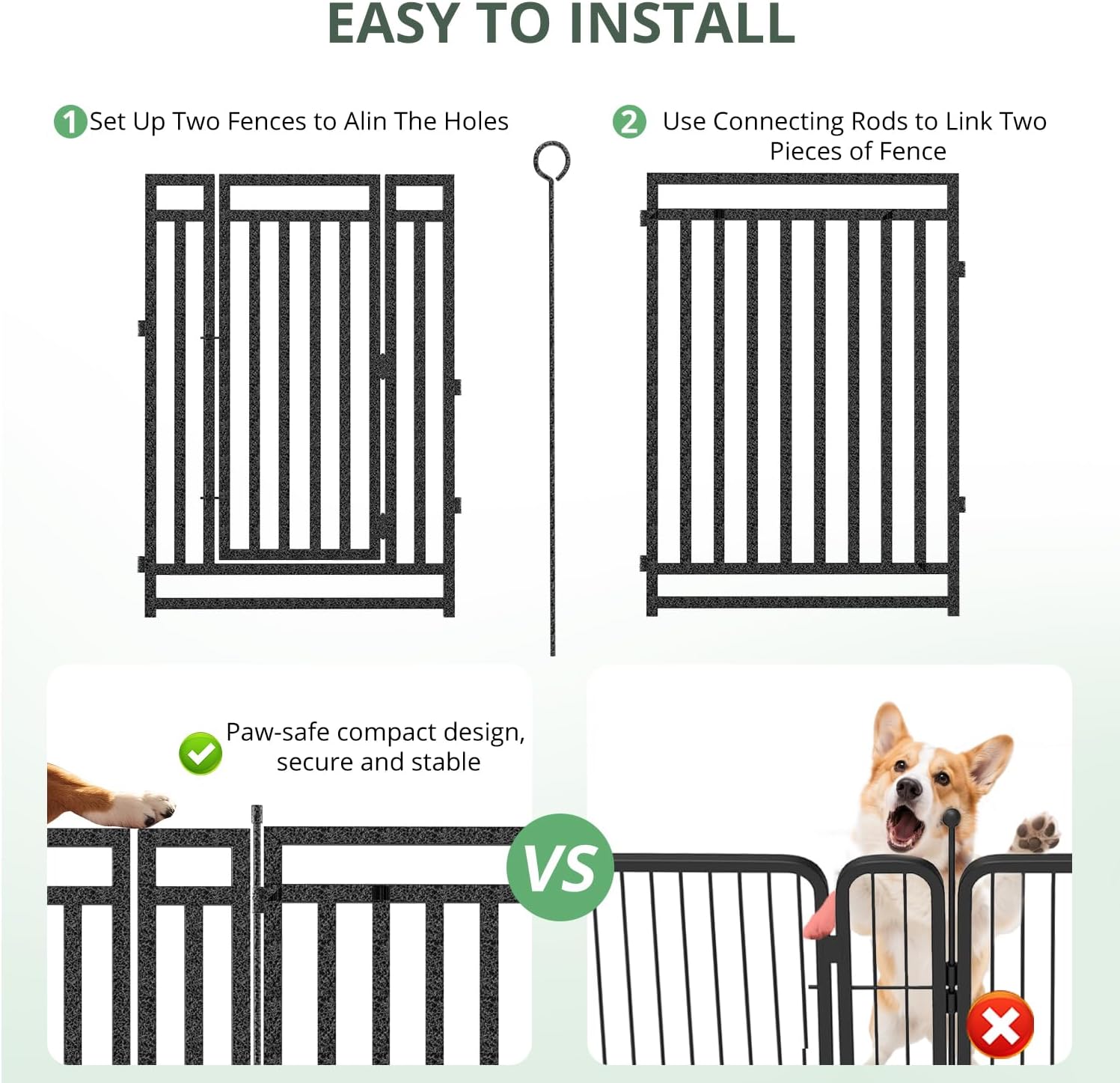 EASY TO INSTALL

1 Set Up Two Fences to Alin The Holes

2 Use Connecting Rods to Link Two Pieces of Fence

Paw-safe compact design, secure and stable

VS