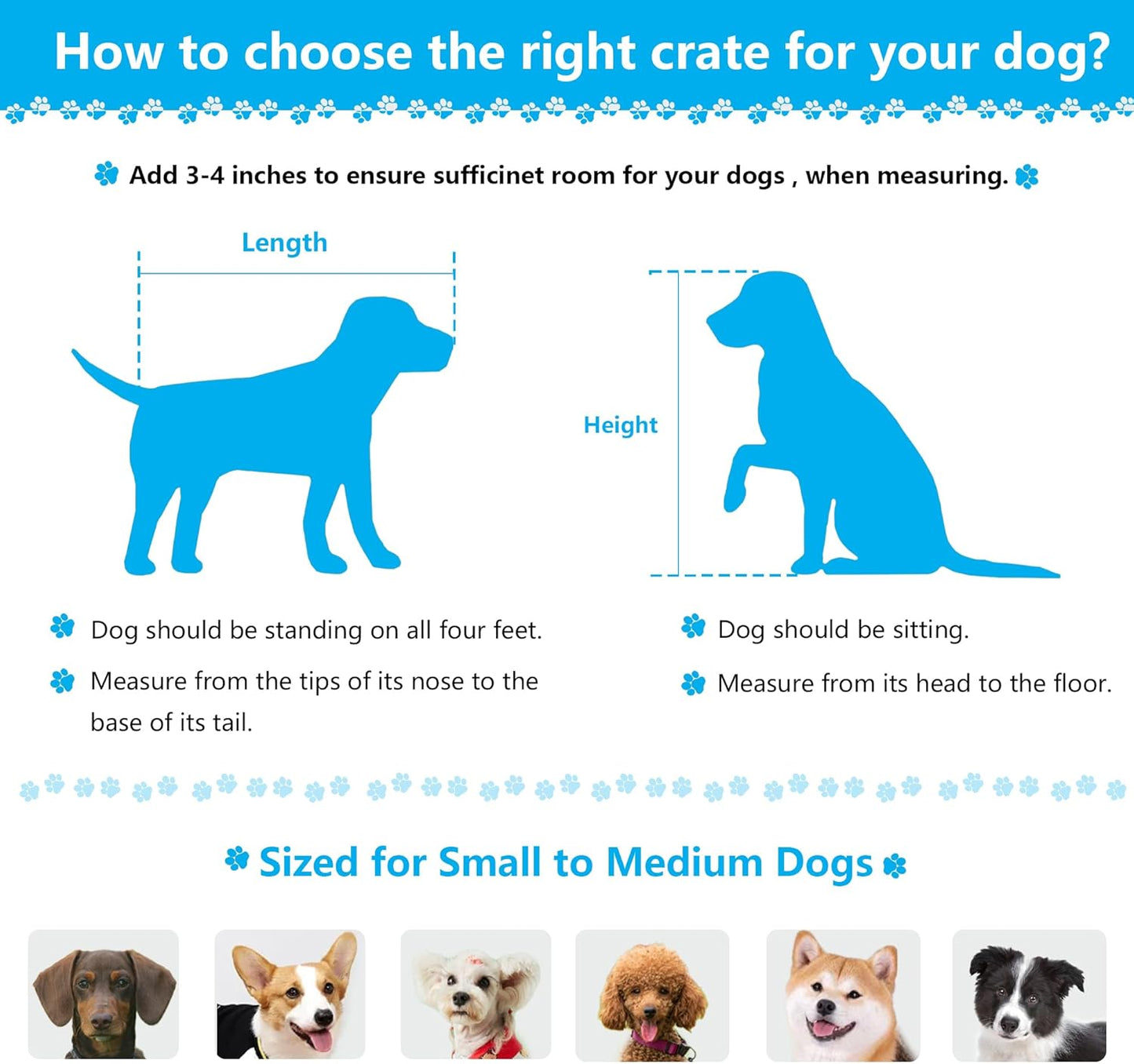 How to choose the right crate for your dog?

Add 3-4 inches to ensure sufficinet room for your dogs , when measuring.

Length

Height

Dog should be standing on all four feet.

Measure from the tips of its nose to the base of its tail.

Dog should be sitting.

Measure from its head to the floor.

Sized for Small to Medium Dogs