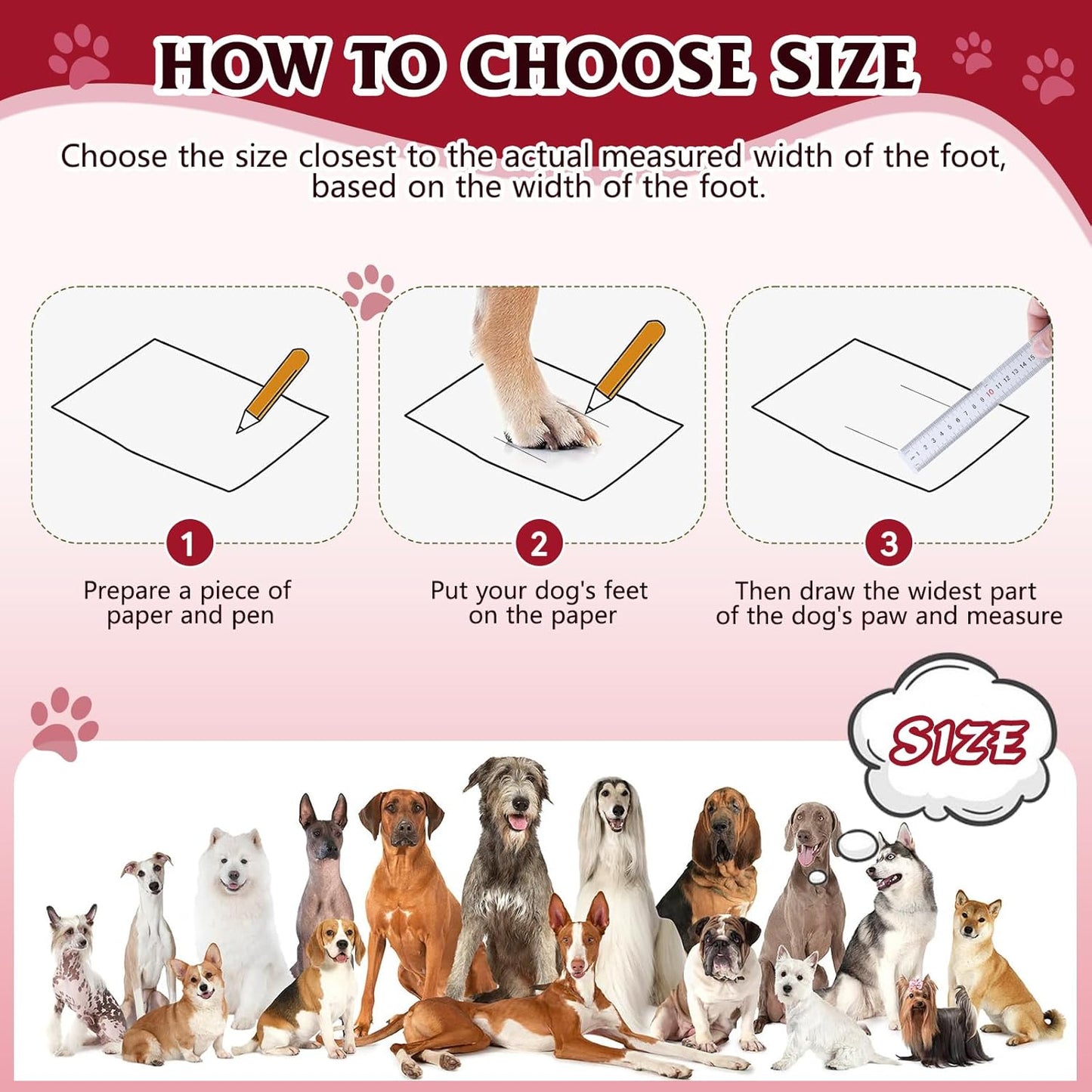 HOW TO CHOOSE SIZE

Choose the size closest to the actual measured width of the foot, based on the width of the foot.

1
Prepare a piece of paper and pen

2
Put your dog's feet on the paper

3
Then draw the widest part of the dog's paw and measure

SIZE